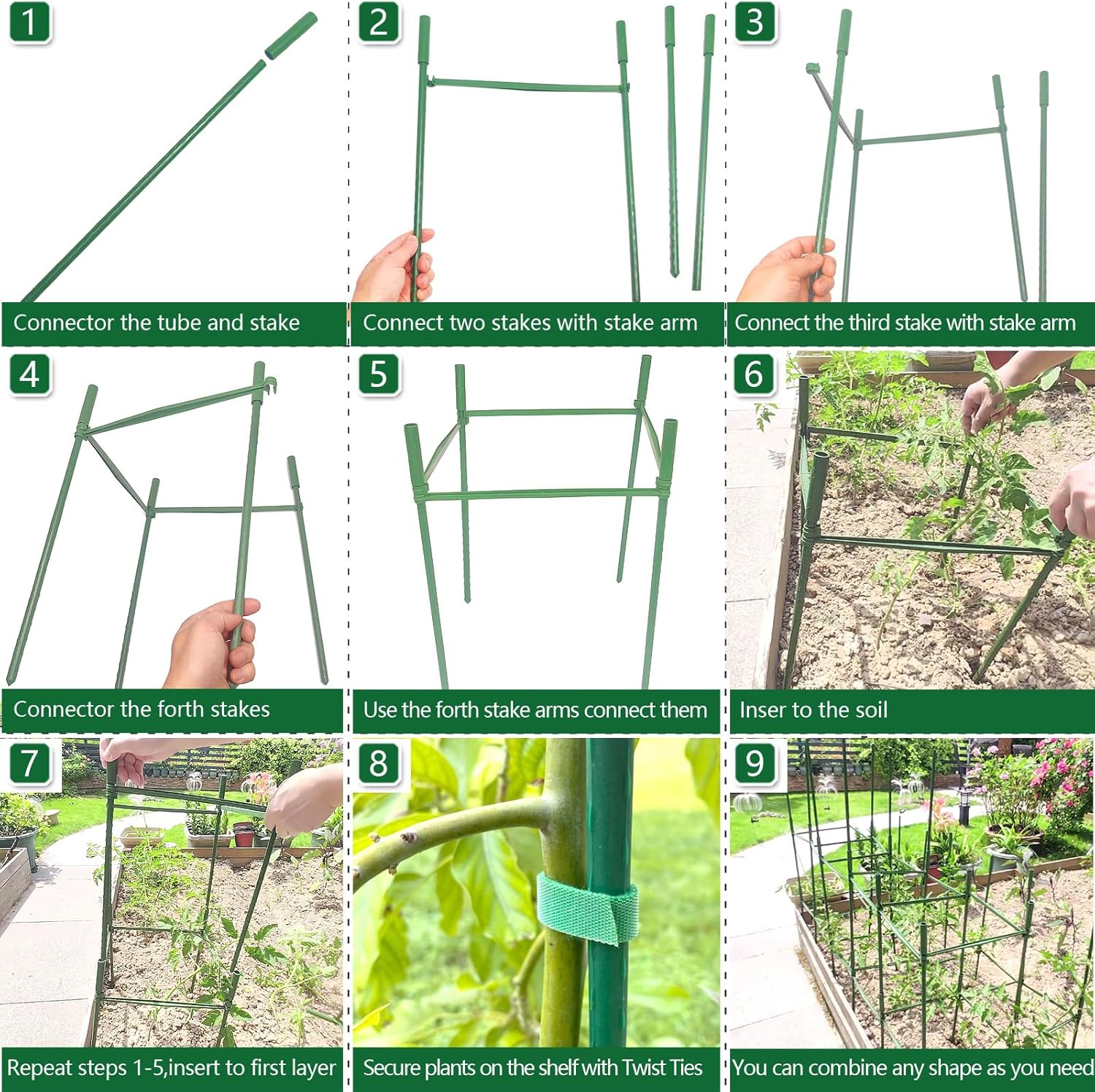 1
Connector the tube and stake

2
Connect two stakes with stake arm

3
Connect the third stake with stake arm

4
Connector the forth stakes

5
Use the forth stake arms connect them

6
Inser to the soil

7
Repeat steps 1-5,insert to first layer

8
Secure plants on the shelf with Twist Ties

9
You can combine any shape as you need