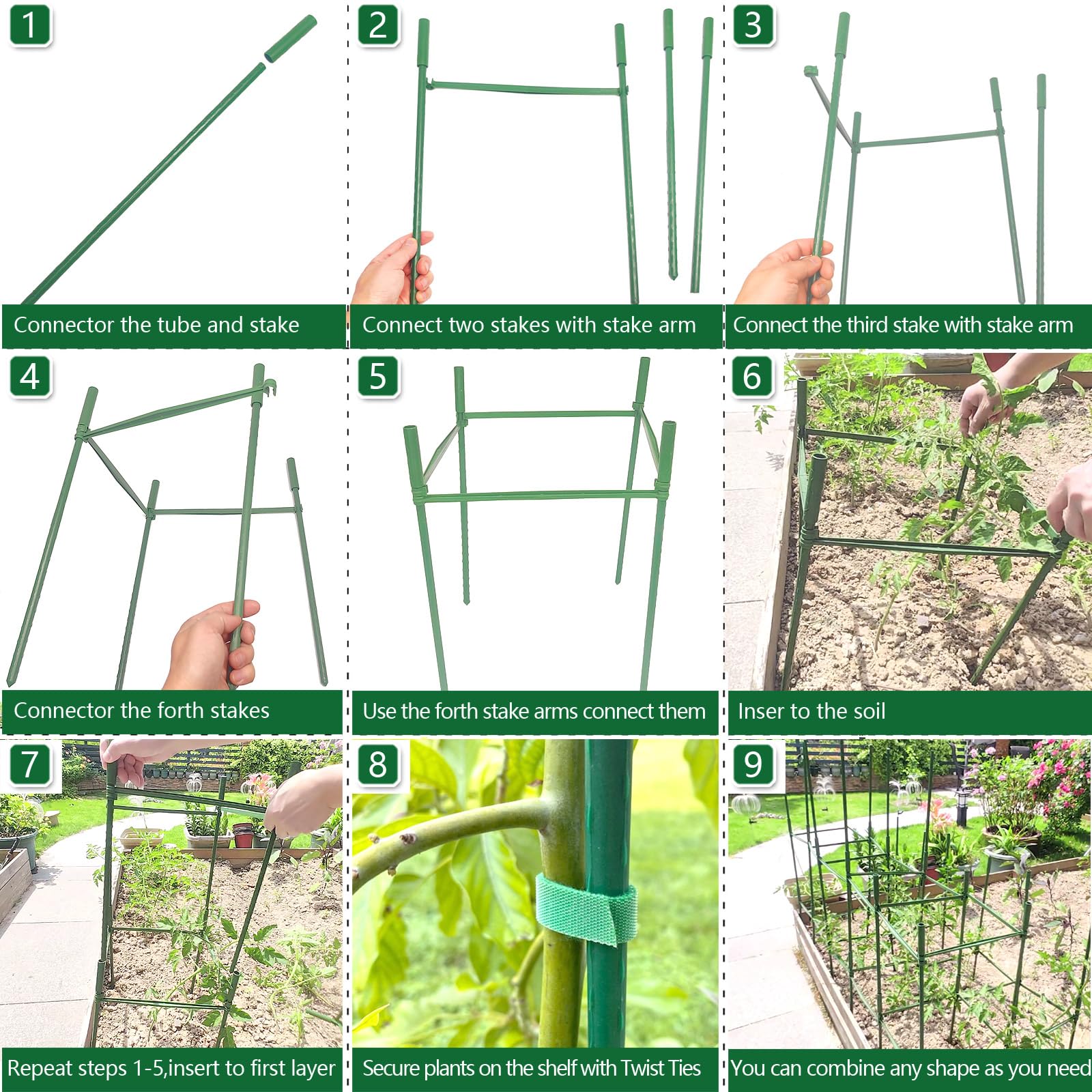 1
Connector the tube and stake

2
Connect two stakes with stake arm

3
Connect the third stake with stake arm

4
Connector the forth stakes

5
Use the forth stake arms connect them

6
Inser to the soil

7
Repeat steps 1-5,insert to first layer

8
Secure plants on the shelf with Twist Ties

9
You can combine any shape as you need