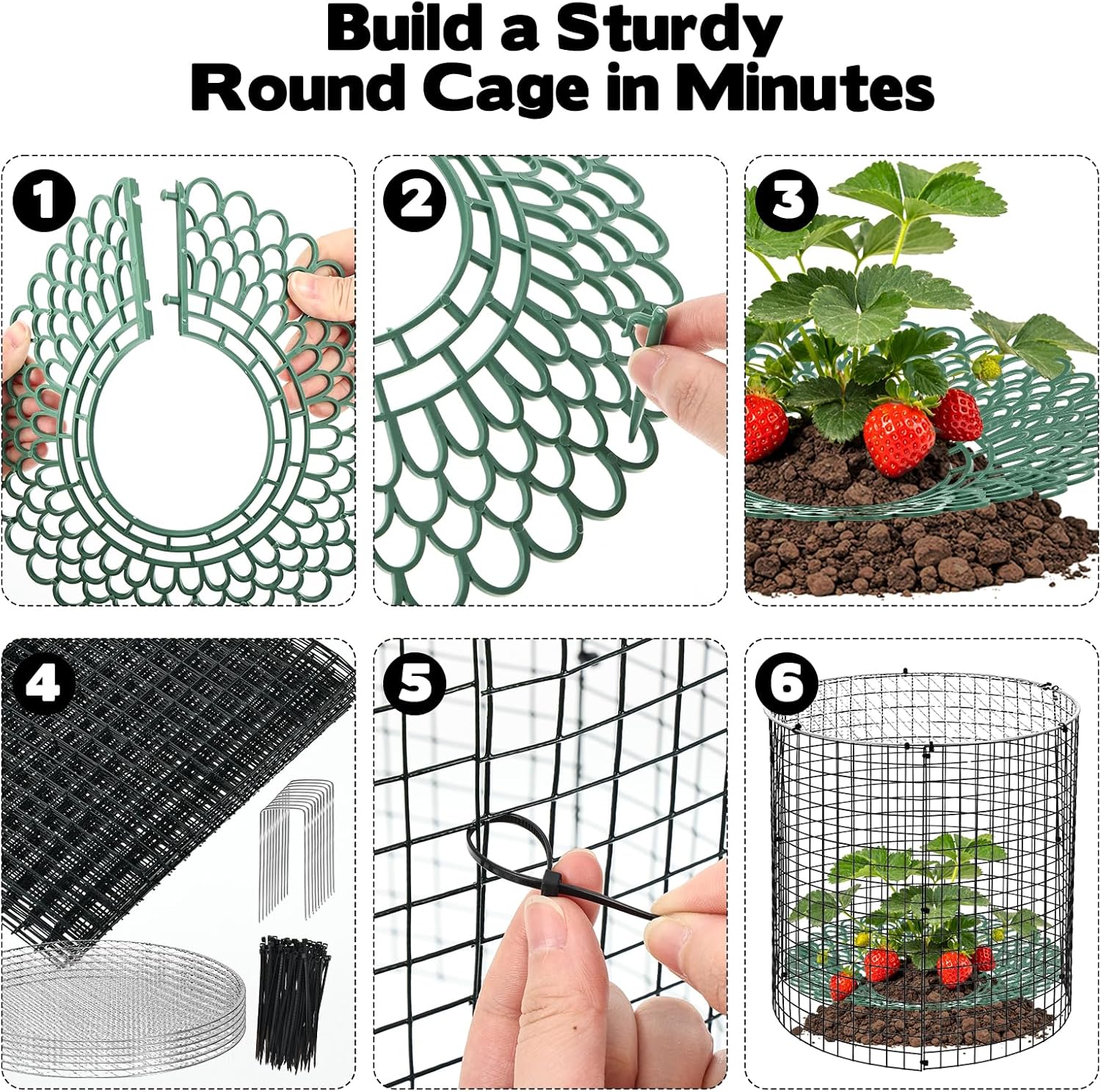 Build a Sturdy
Round Cage in Minutes

1

2

3

4

5

6