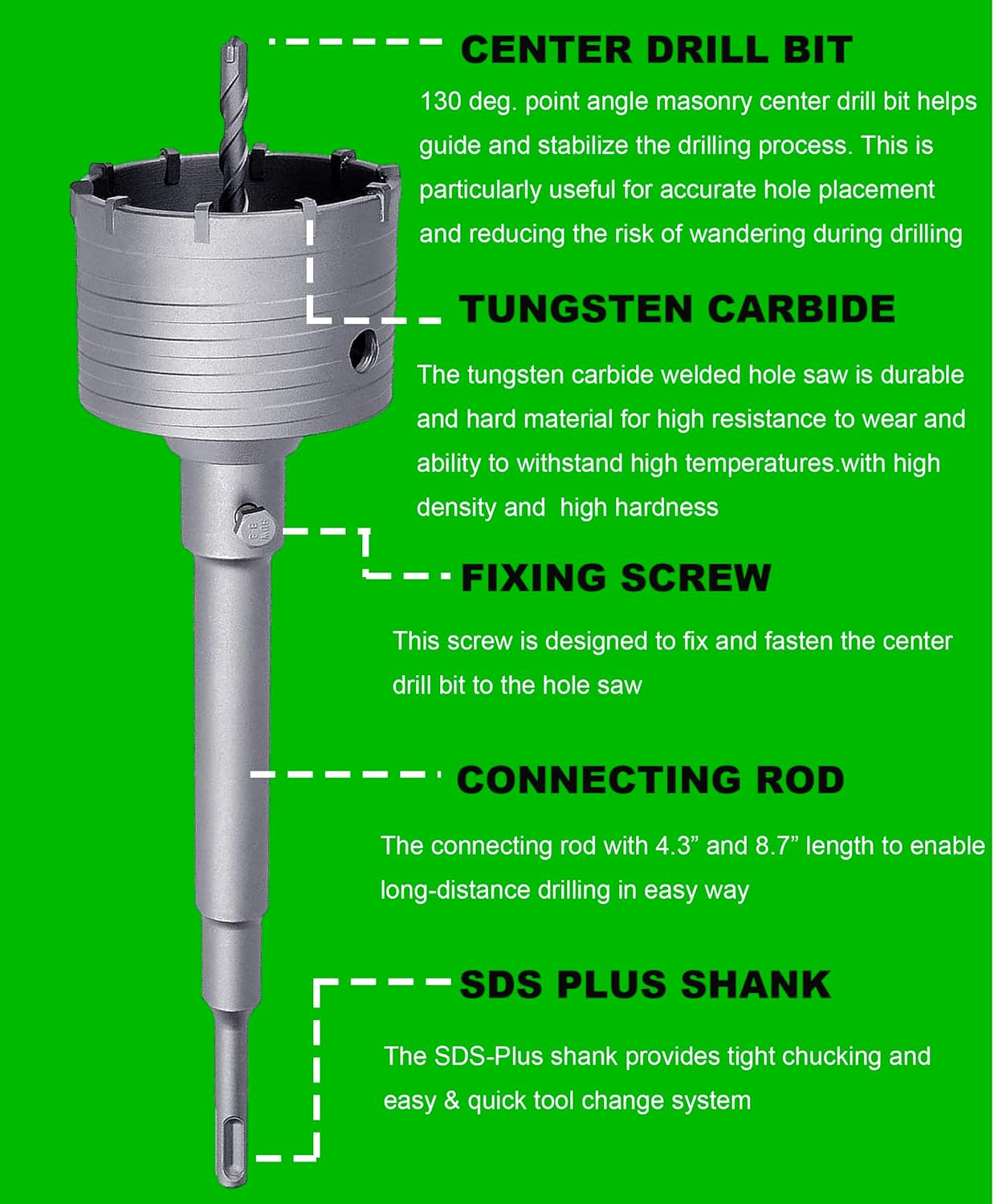 CENTER DRILL BIT

130 deg. point angle masonry center drill bit helps guide and stabilize the drilling process. This is particularly useful for accurate hole placement and reducing the risk of wandering during drilling

TUNGSTEN CARBIDE

The tungsten carbide welded hole saw is durable and hard material for high resistance to wear and ability to withstand high temperatures.with high density and  high hardness

FIXING SCREW

This screw is designed to fix and fasten the center drill bit to the hole saw

CONNECTING ROD

The connecting rod with 4.3” and 8.7” length to enable long-distance drilling in easy way

SDS PLUS SHANK

The SDS-Plus shank provides tight chucking and easy & quick tool change system