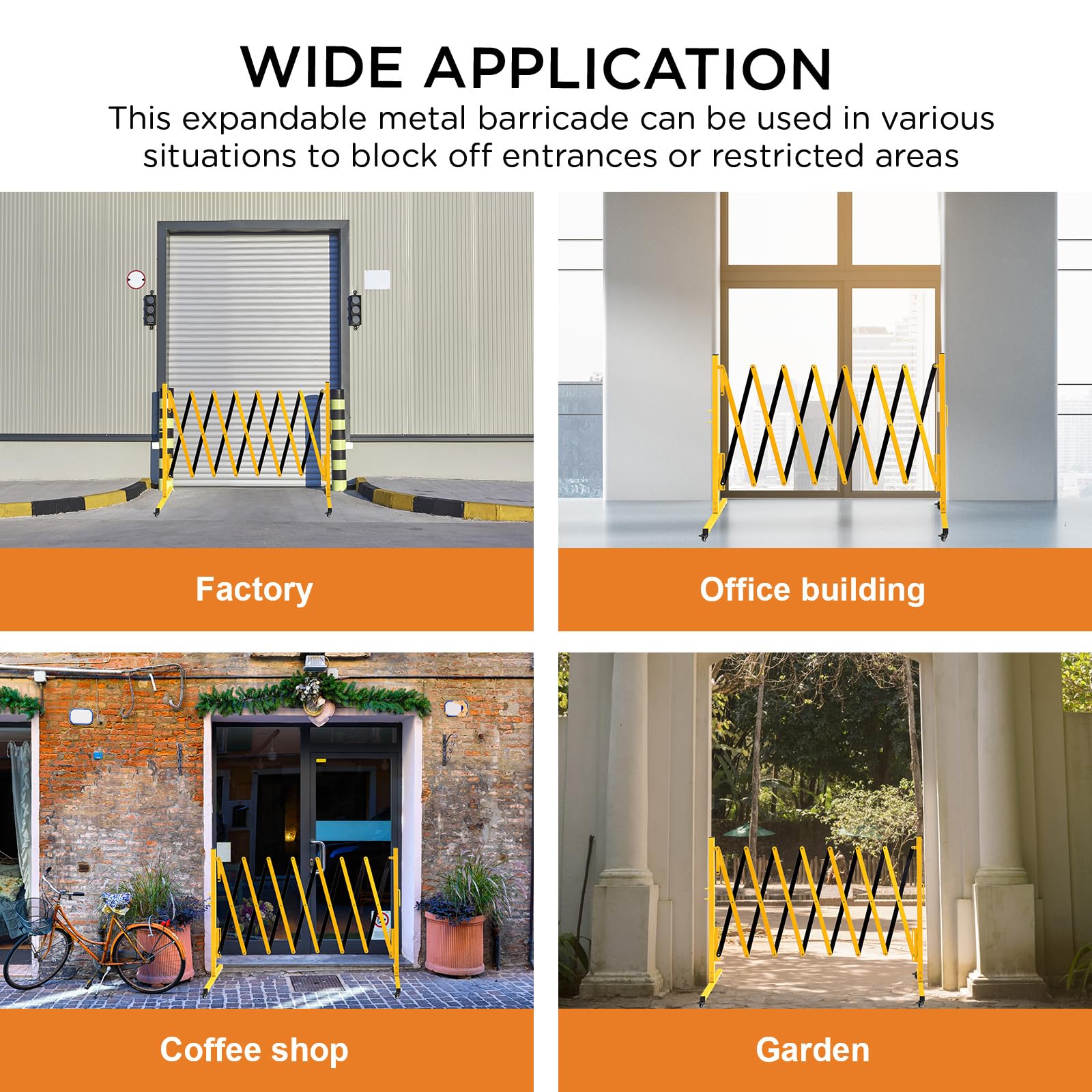 WIDE APPLICATION

This expandable metal barricade can be used in various situations to block off entrances or restricted areas

Factory

Office building

Coffee shop

Garden