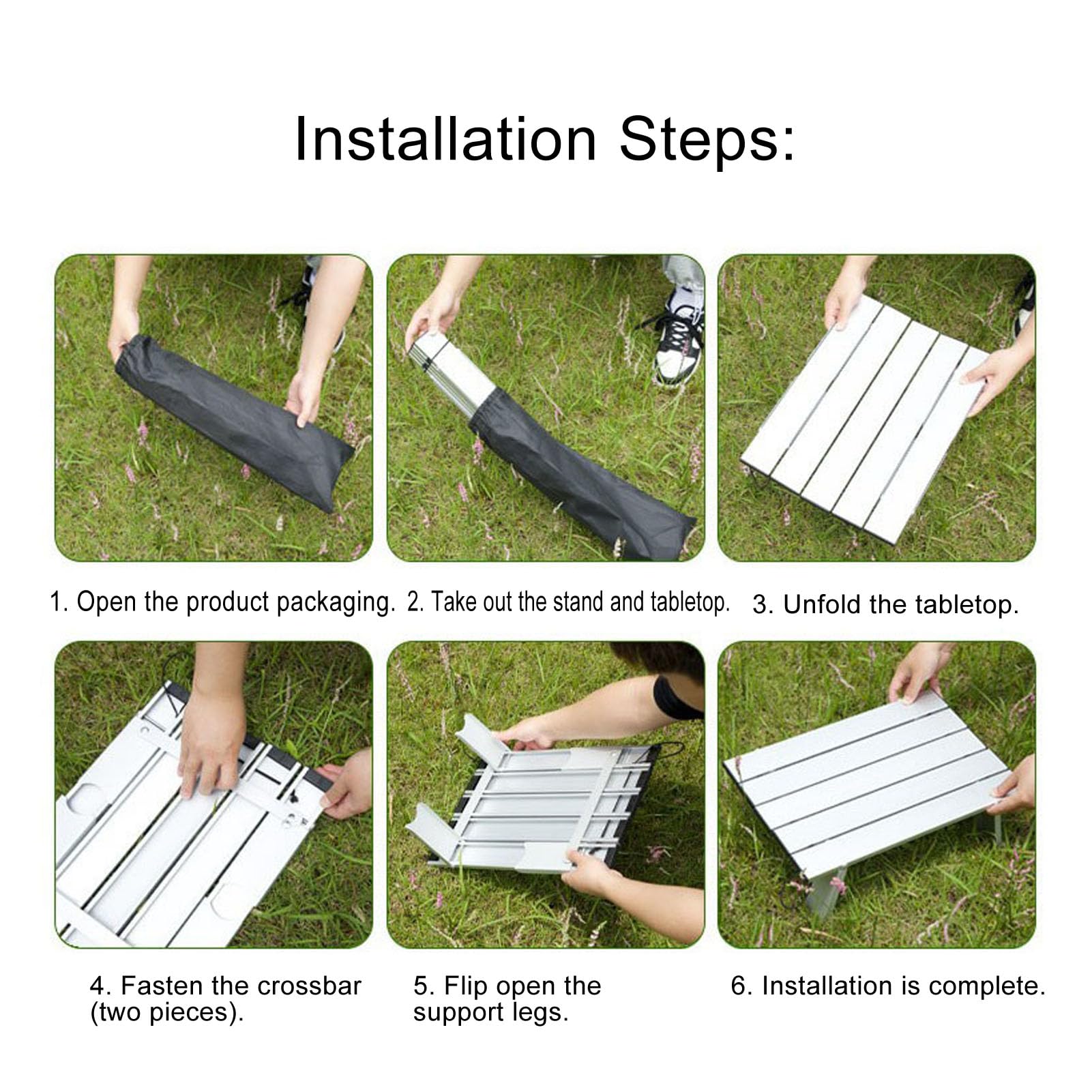 Installation Steps:

1. Open the product packaging.

2. Take out the stand and tabletop.

3. Unfold the tabletop.

4. Fasten the crossbar (two pieces).

5. Flip open the support legs.

6. Installation is complete.