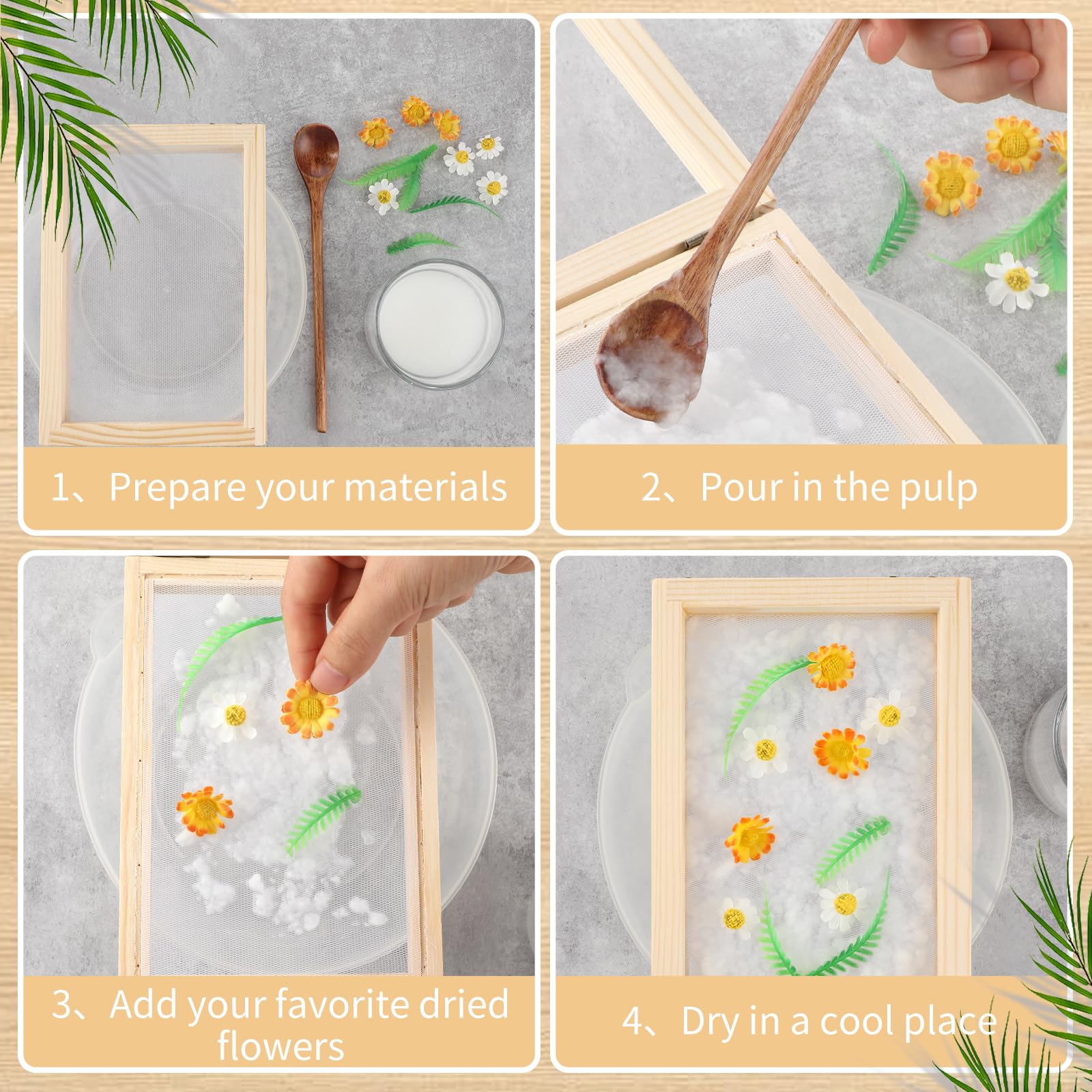 1、Prepare your materials

2、Pour in the pulp

3、Add your favorite dried flowers

4、Dry in a cool place