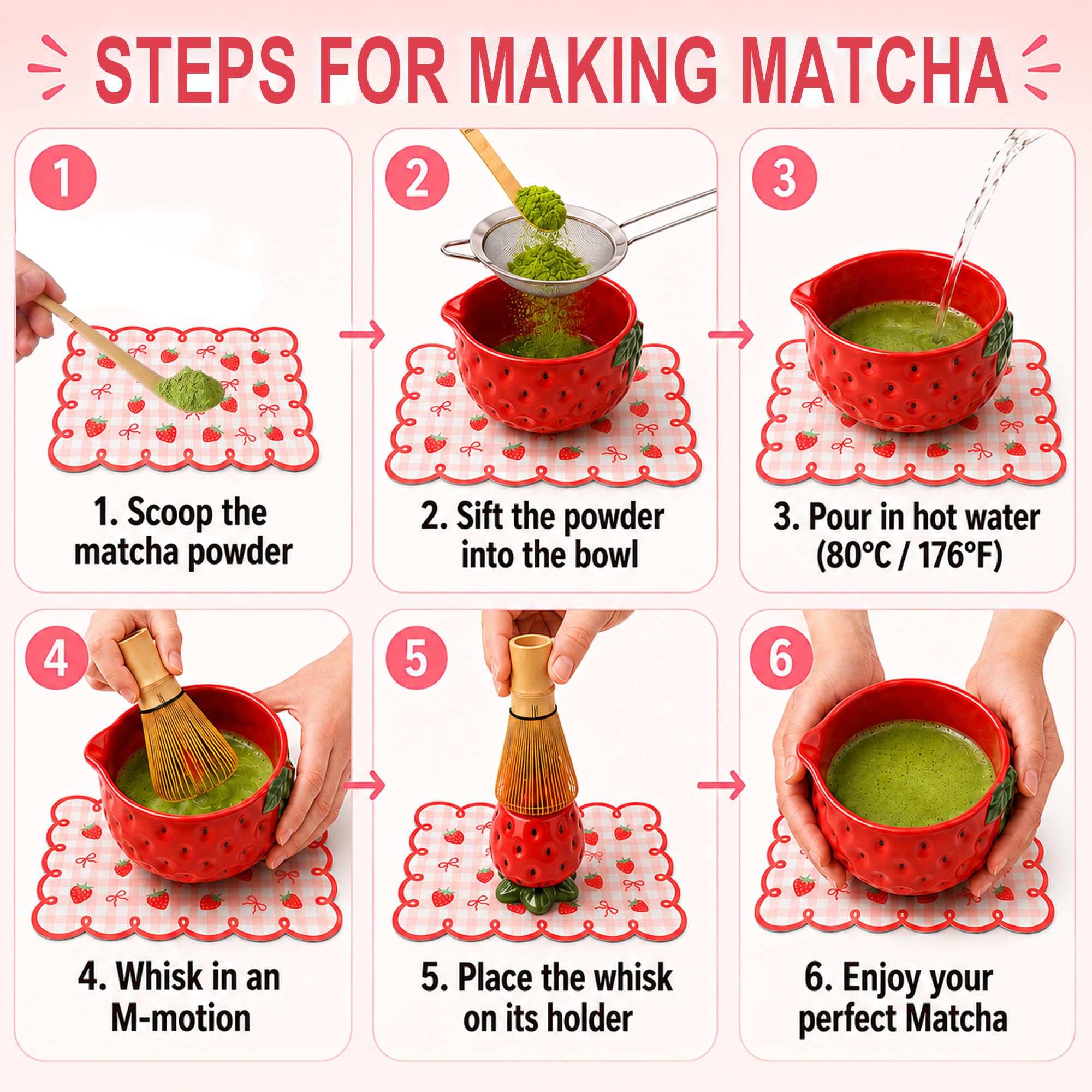 STEPS FOR MAKING MATCHA

1

1. Scoop the matcha powder

2

2. Sift the powder into the bowl

3

3. Pour in hot water (80°C / 176°F)

4

4. Whisk in an M-motion

5

5. Place the whisk on its holder

6

6. Enjoy your perfect Matcha