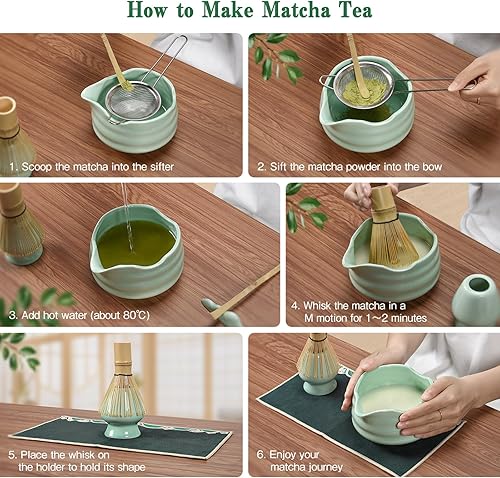 How to Make Matcha Tea

1. Scoop the matcha into the sifter

2. Sift the matcha powder into the bow

3. Add hot water (about 80℃)

4. Whisk the matcha in a M motion for 1~2 minutes

5. Place the whisk on the holder to hold its shape

6. Enjoy your matcha journey