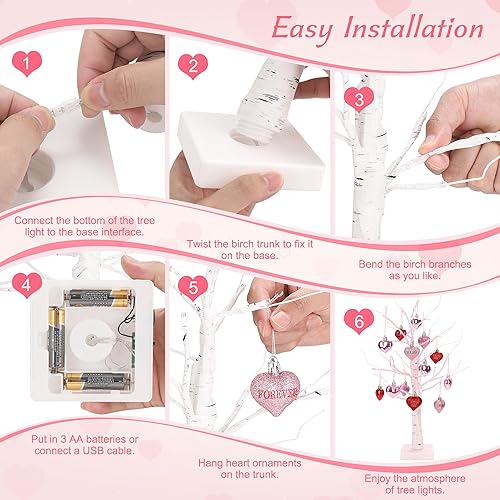 Easy Installation

1

Connect the bottom of the tree light to the base interface.

2

Twist the birch trunk to fix it on the base.

3

Bend the birch branches as you like.

4

Put in 3 AA batteries or connect a USB cable.

5

FOREVER

Hang heart ornaments on the trunk.

6

Enjoy the atmosphere of tree lights.