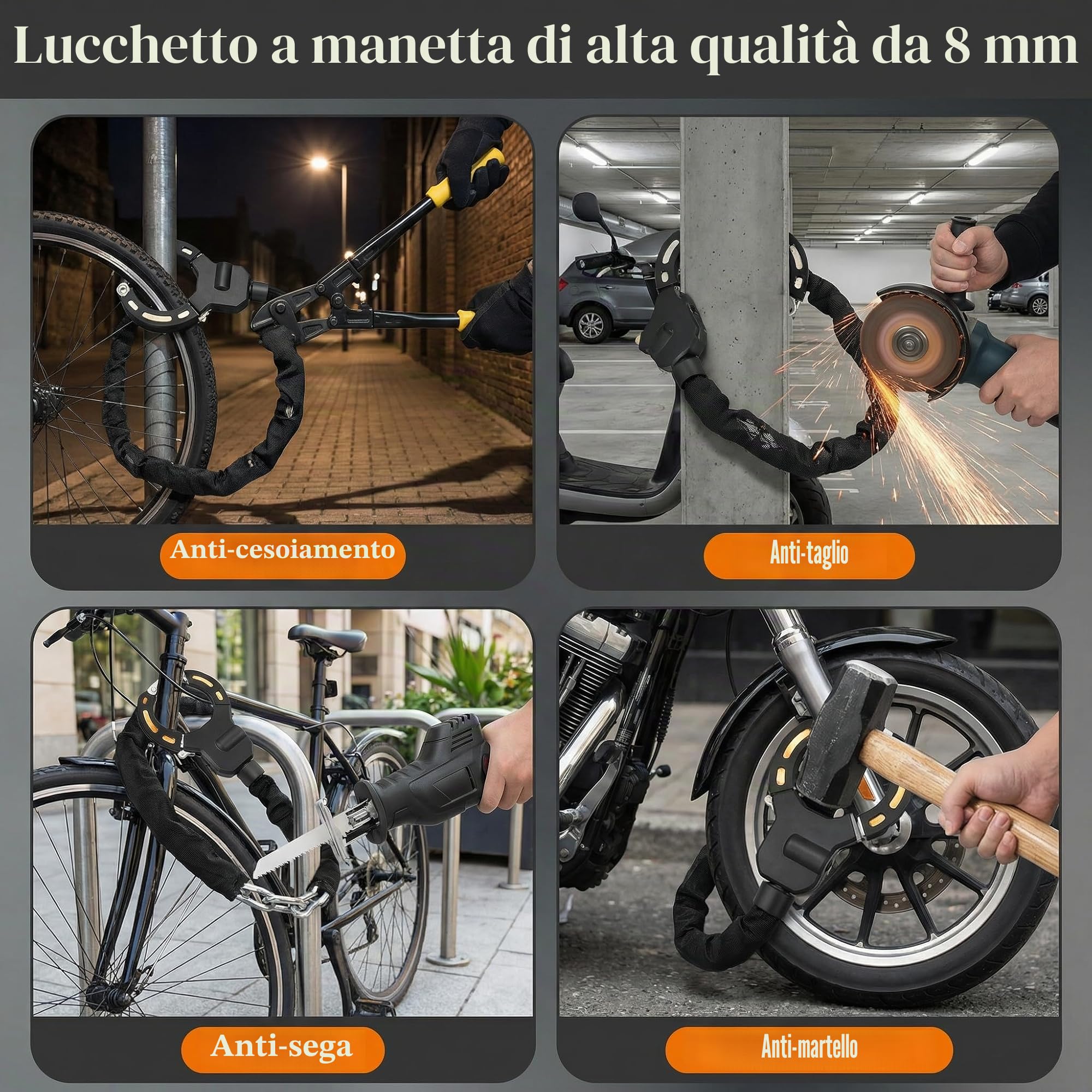 Lucchetto a manetta di alta qualità da 8 mm

Anti-cesoiamento

Anti-taglio

Anti-sega

Anti-martello