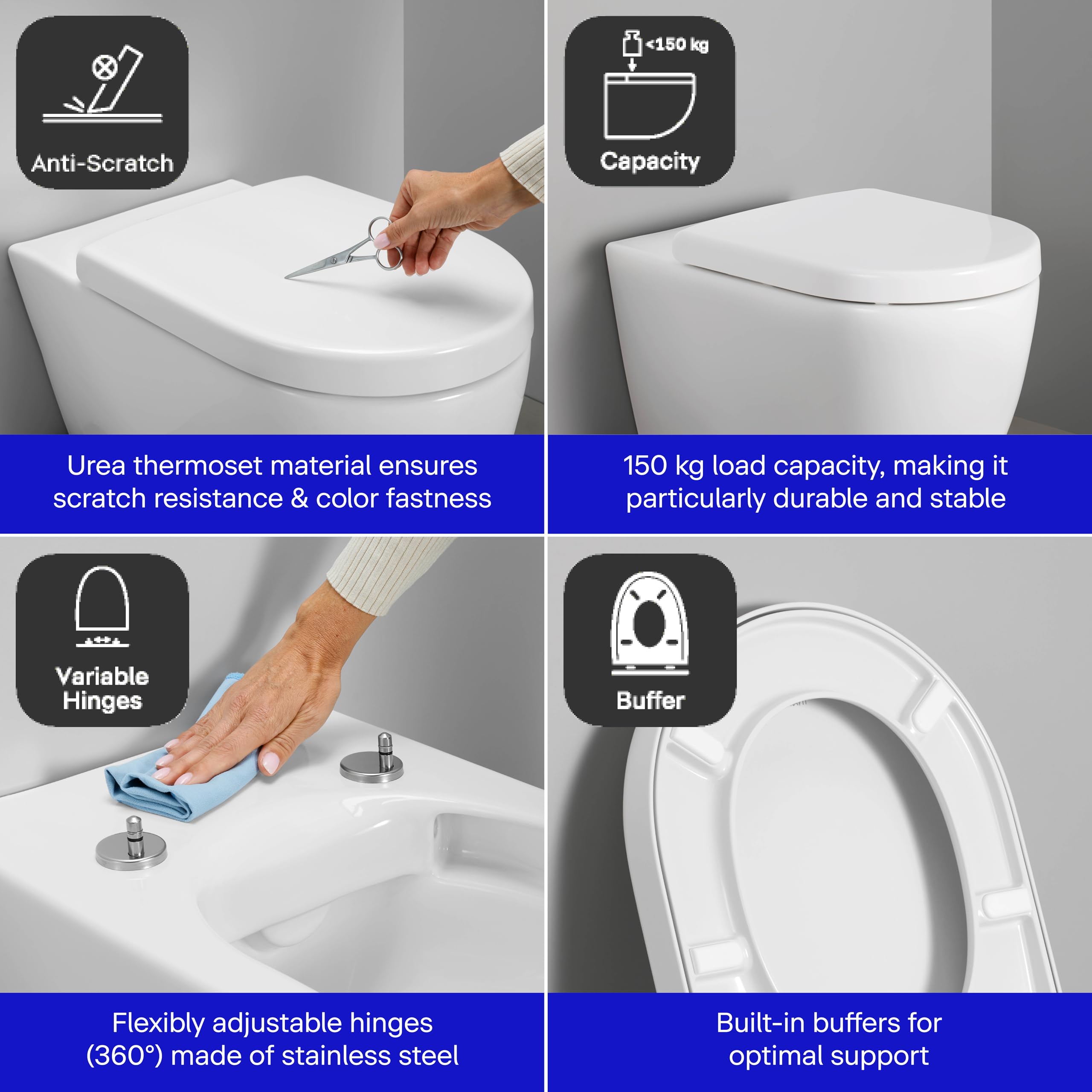 Anti-Scratch

Urea thermoset material ensures scratch resistance & color fastness

<150 kg

Capacity

150 kg load capacity, making it particularly durable and stable

Variable Hinges

Flexibly adjustable hinges (360°) made of stainless steel

Buffer

Built-in buffers for optimal support