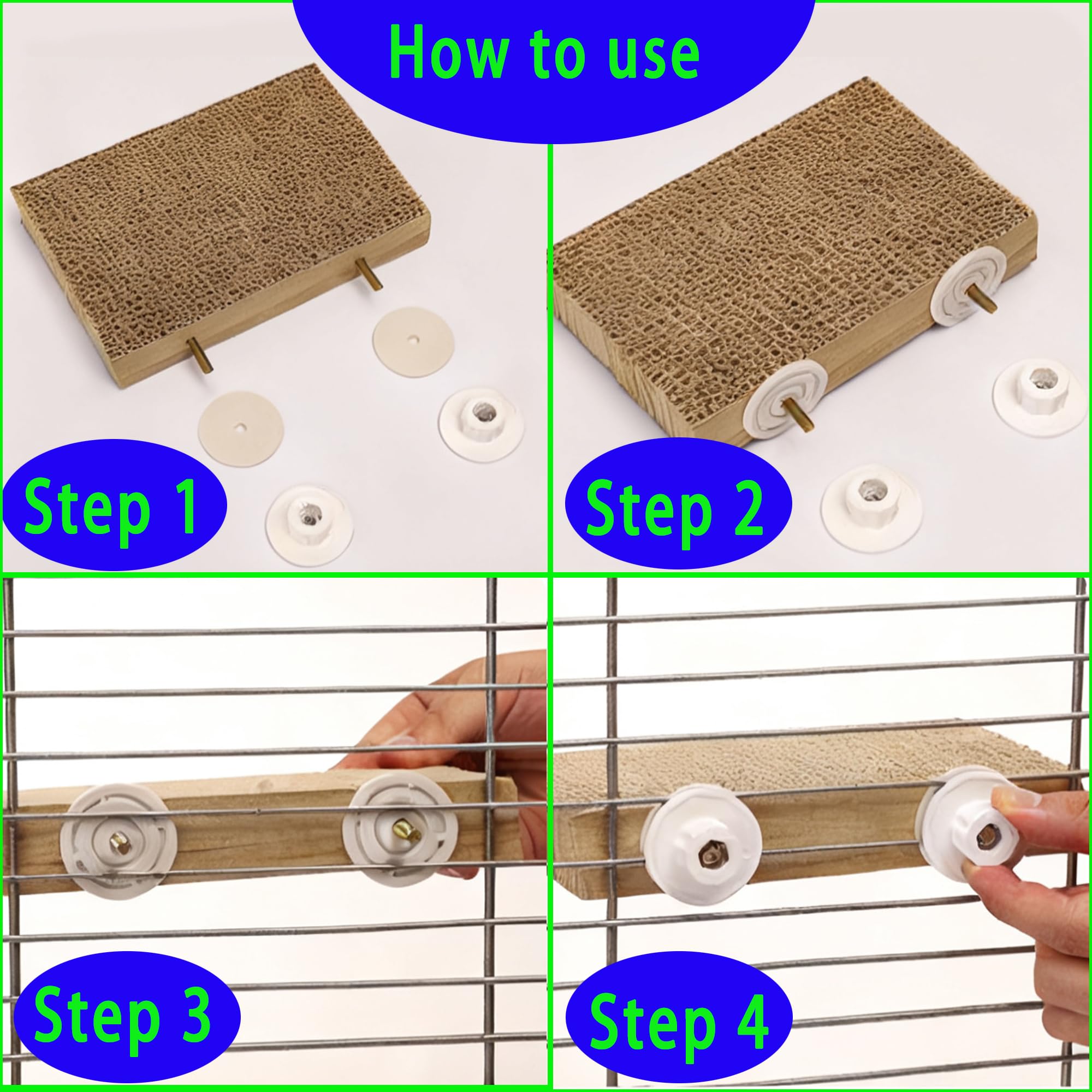 How to use

Step 1

Step 2

Step 3

Step 4