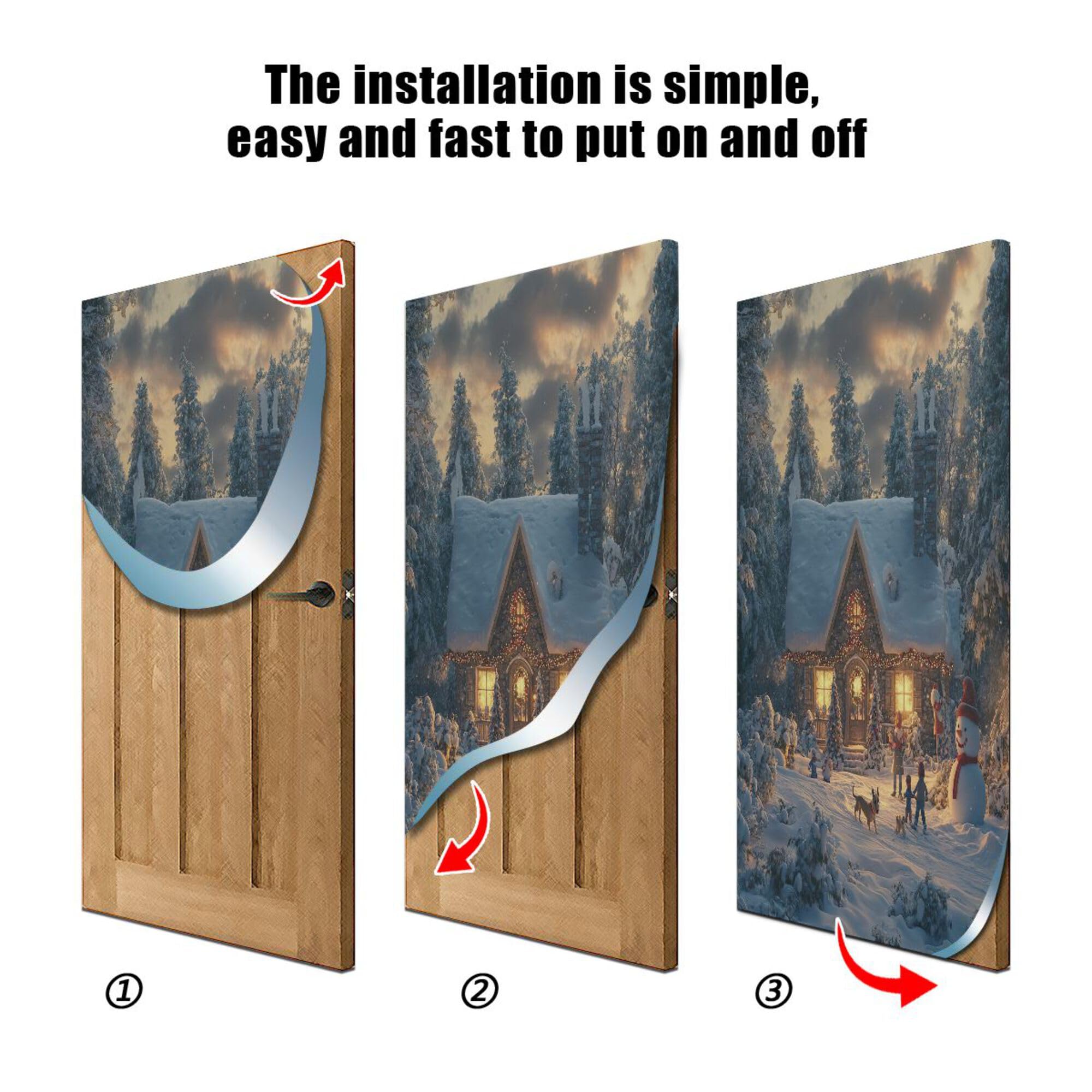 The installation is simple, easy and fast to put on and off

①

②

③