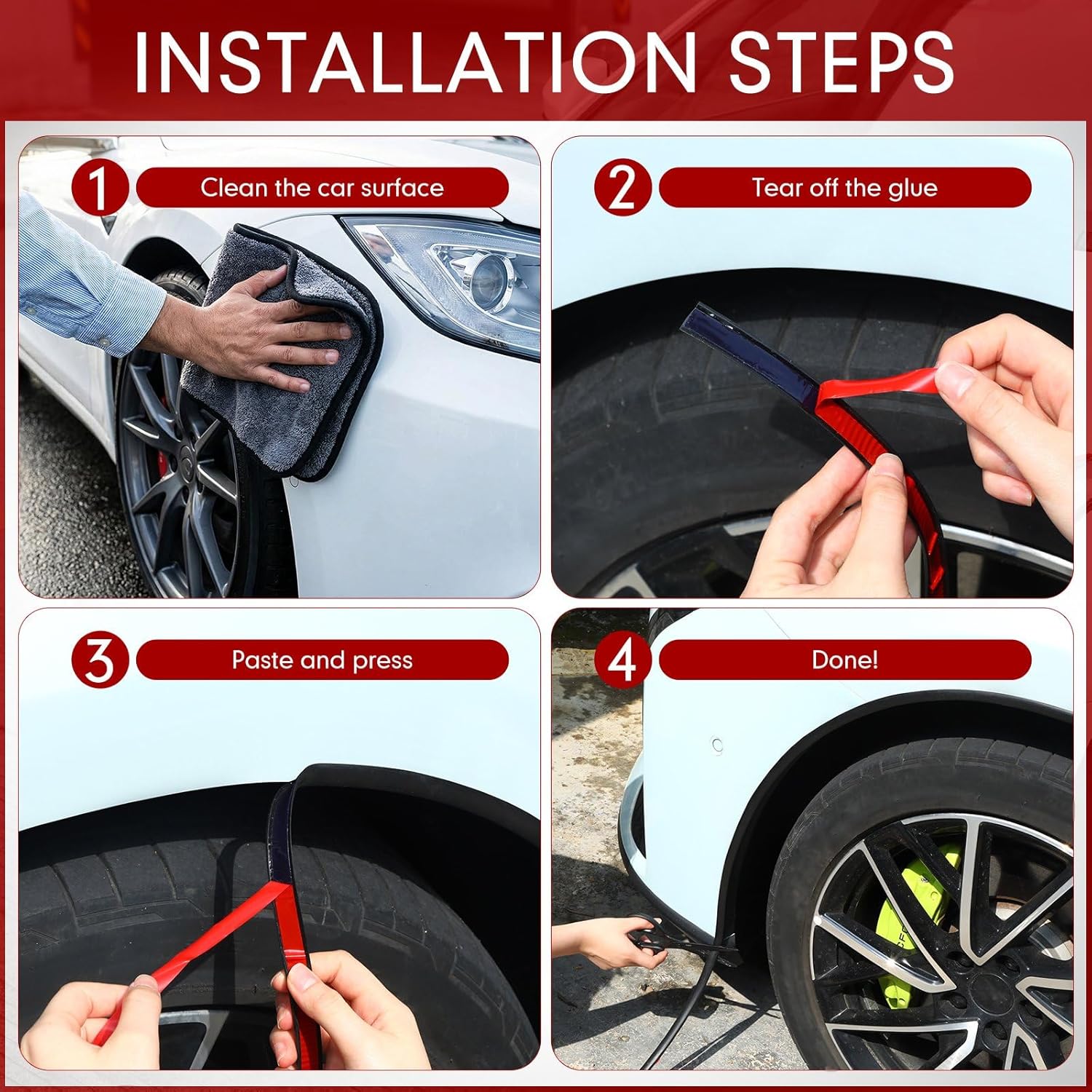 INSTALLATION STEPS

1 Clean the car surface

2 Tear off the glue

3 Paste and press

4 Done!