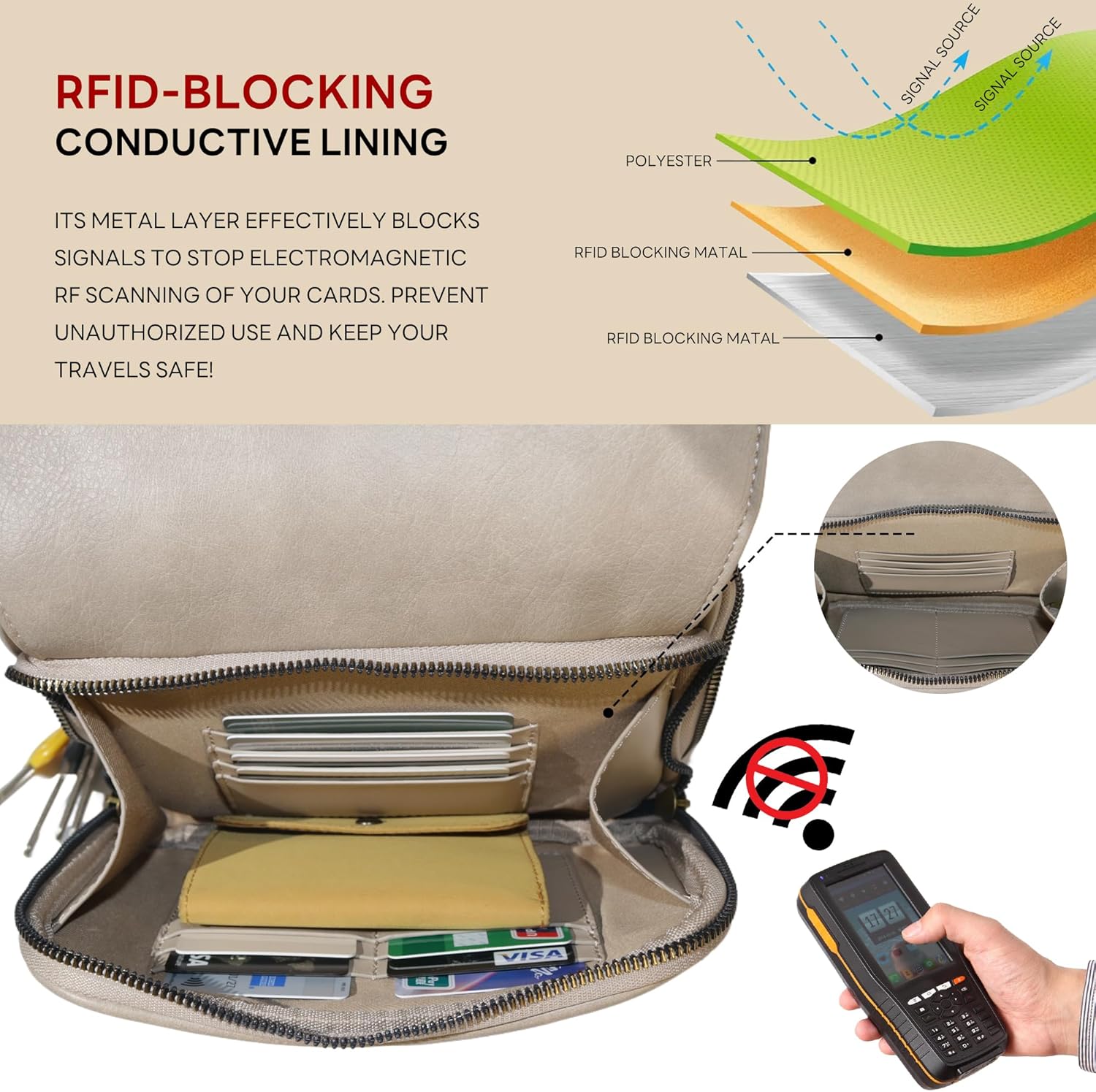 RFID-BLOCKING
CONDUCTIVE LINING

ITS METAL LAYER EFFECTIVELY BLOCKS SIGNALS TO STOP ELECTROMAGNETIC RF SCANNING OF YOUR CARDS. PREVENT UNAUTHORIZED USE AND KEEP YOUR TRAVELS SAFE!

SIGNAL SOURCE
SIGNAL SOURCE
POLYESTER
RFID BLOCKING MATAL
RFID BLOCKING MATAL

VISA
VISA
17 27