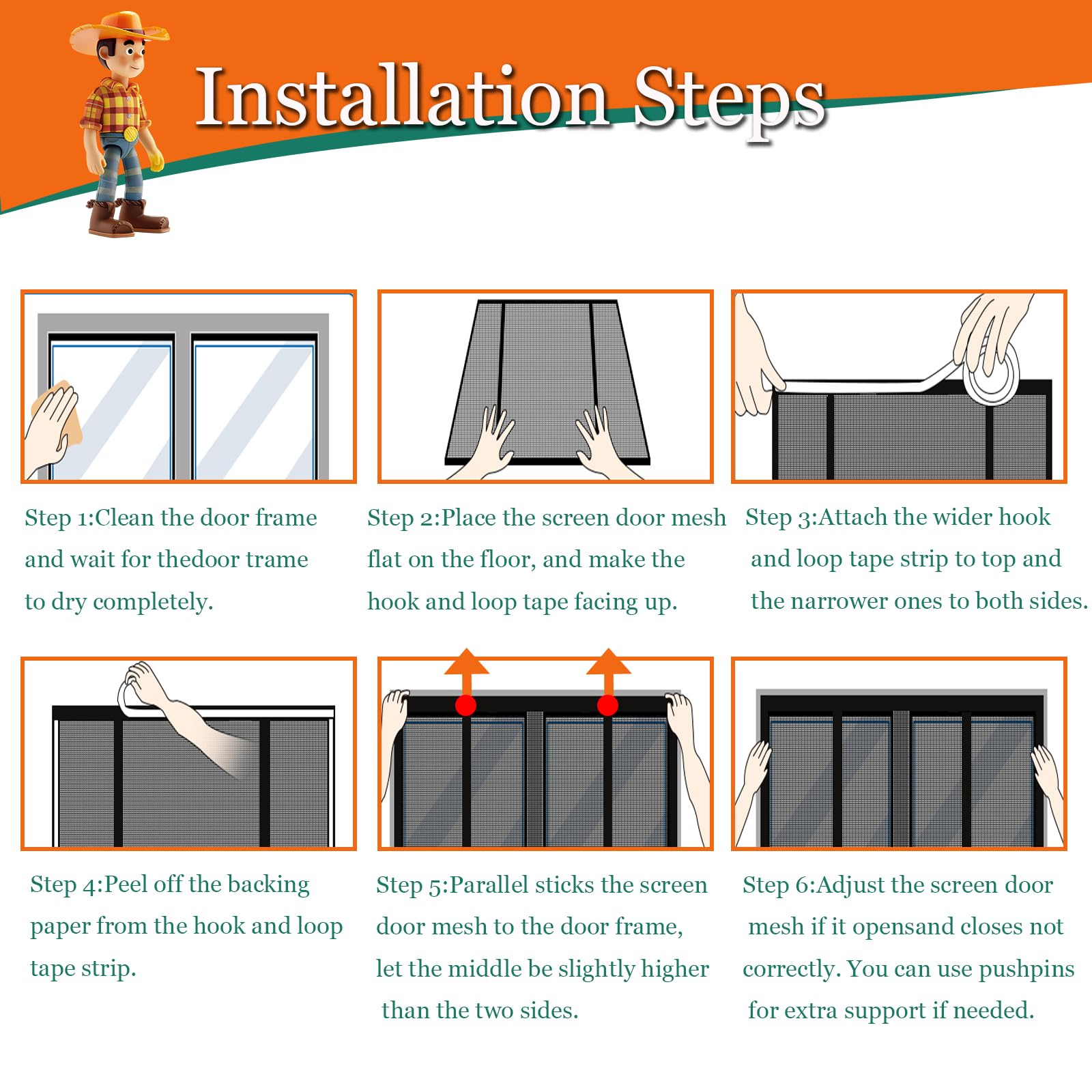 Installation Steps

Step 1:Clean the door frame and wait for thedoor trame to dry completely.

Step 2:Place the screen door mesh flat on the floor, and make the hook and loop tape facing up.

Step 3:Attach the wider hook and loop tape strip to top and the narrower ones to both sides.

Step 4:Peel off the backing paper from the hook and loop tape strip.

Step 5:Parallel sticks the screen door mesh to the door frame, let the middle be slightly higher than the two sides.

Step 6:Adjust the screen door mesh if it opensand closes not correctly. You can use pushpins for extra support if needed.