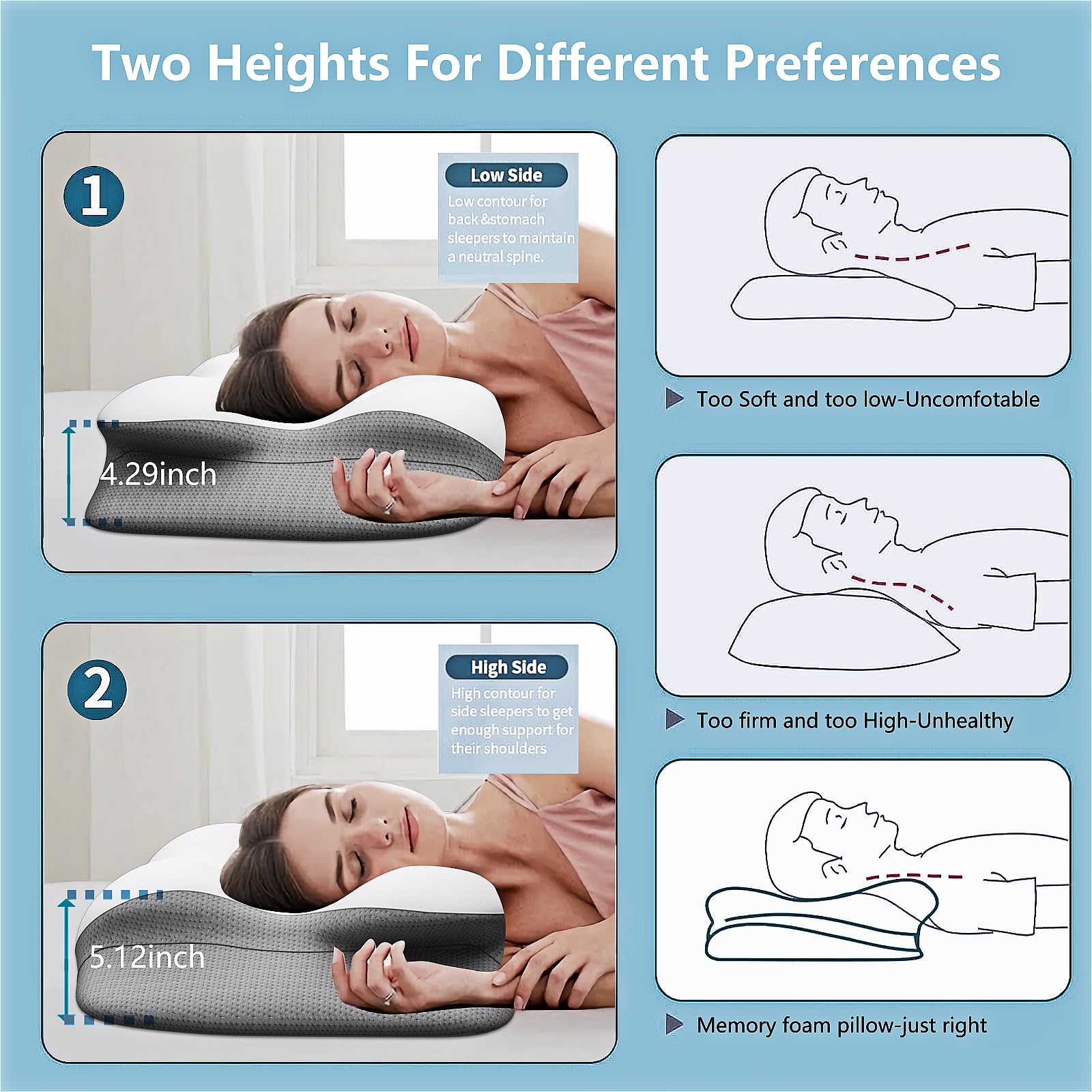 Two Heights For Different Preferences

1

Low Side

Low contour for back&stomach sleepers to maintain a neutral spine.

4.29inch

2

High Side

High contour for side sleepers to get enough support for their shoulders

5.12inch

Too Soft and too low-Uncomfotable

Too firm and too High-Unhealthy

Memory foam pillow-just right