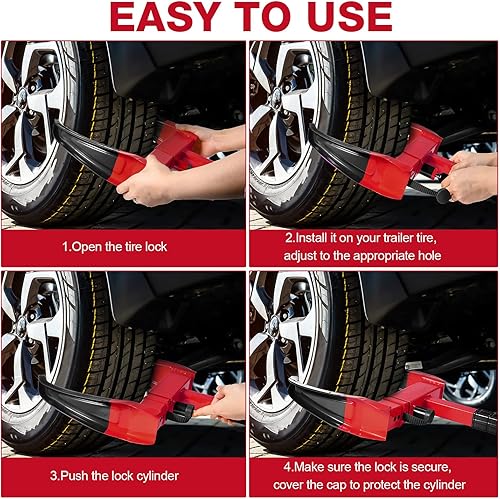 EASY TO USE

1.Open the tire lock

2.Install it on your trailer tire, adjust to the appropriate hole

3.Push the lock cylinder

4.Make sure the lock is secure, cover the cap to protect the cylinder