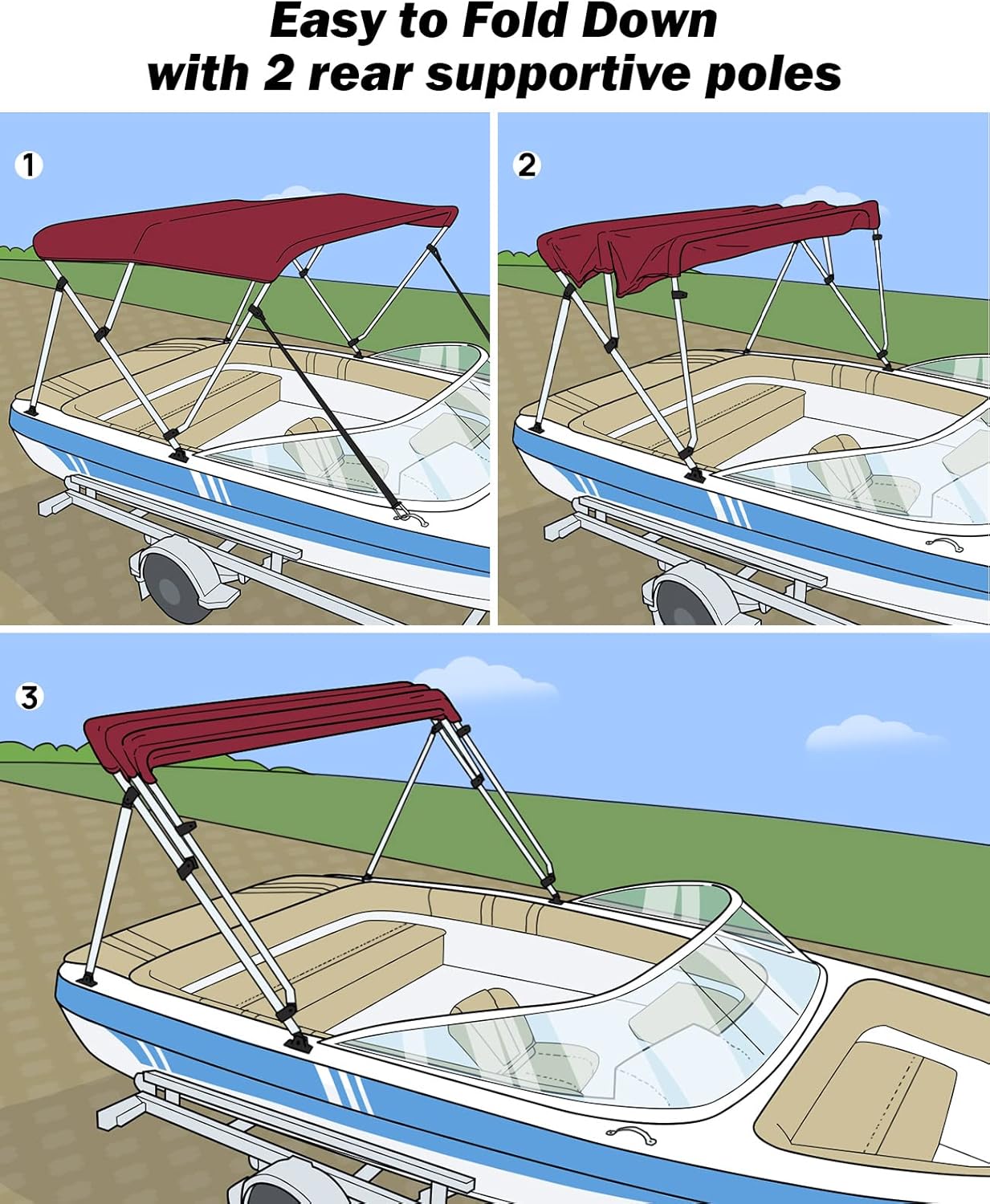 Easy to Fold Down
with 2 rear supportive poles

1

2

3