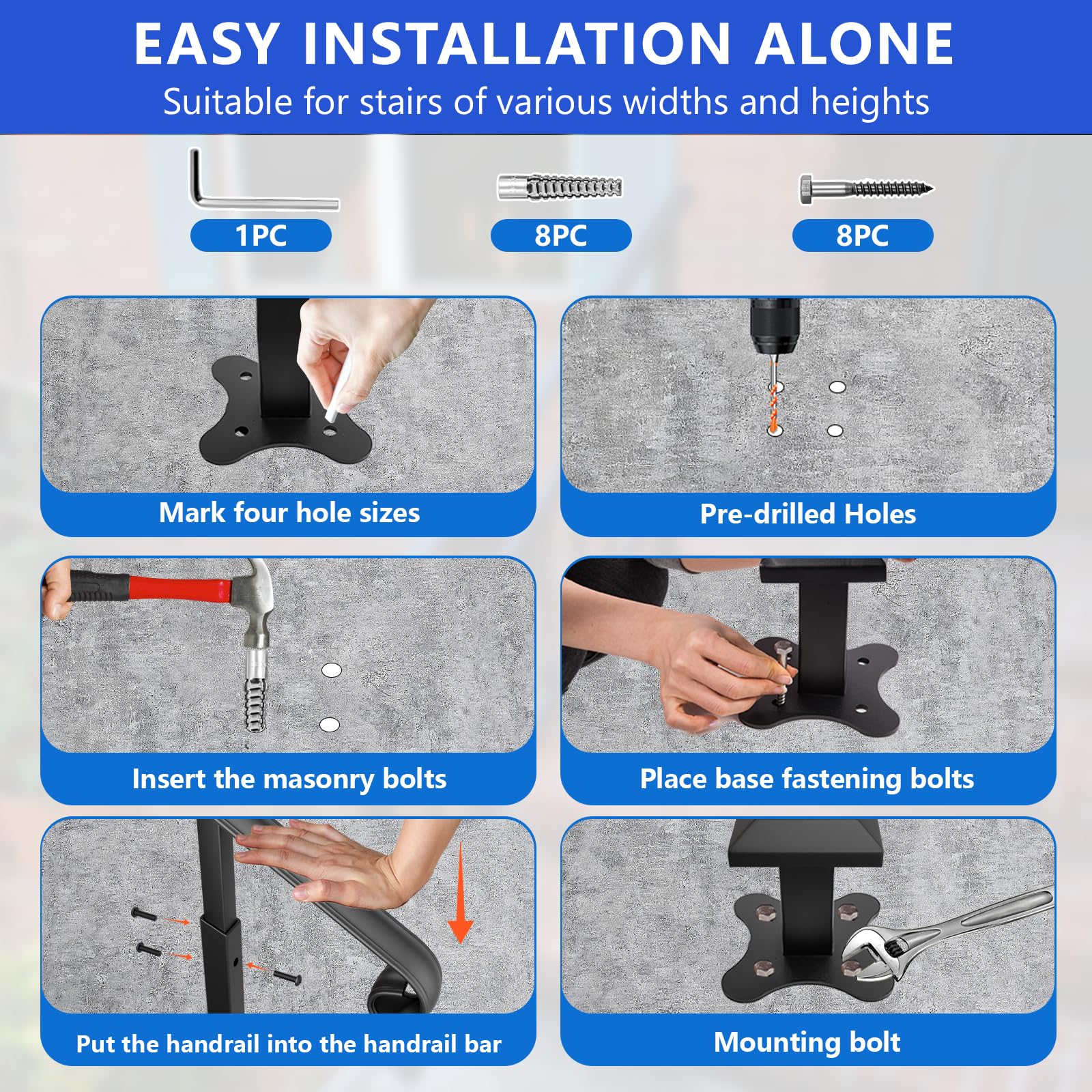 EASY INSTALLATION ALONE
Suitable for stairs of various widths and heights

1PC

8PC

8PC

Mark four hole sizes

Pre-drilled Holes

Insert the masonry bolts

Place base fastening bolts

Put the handrail into the handrail bar

Mounting bolt