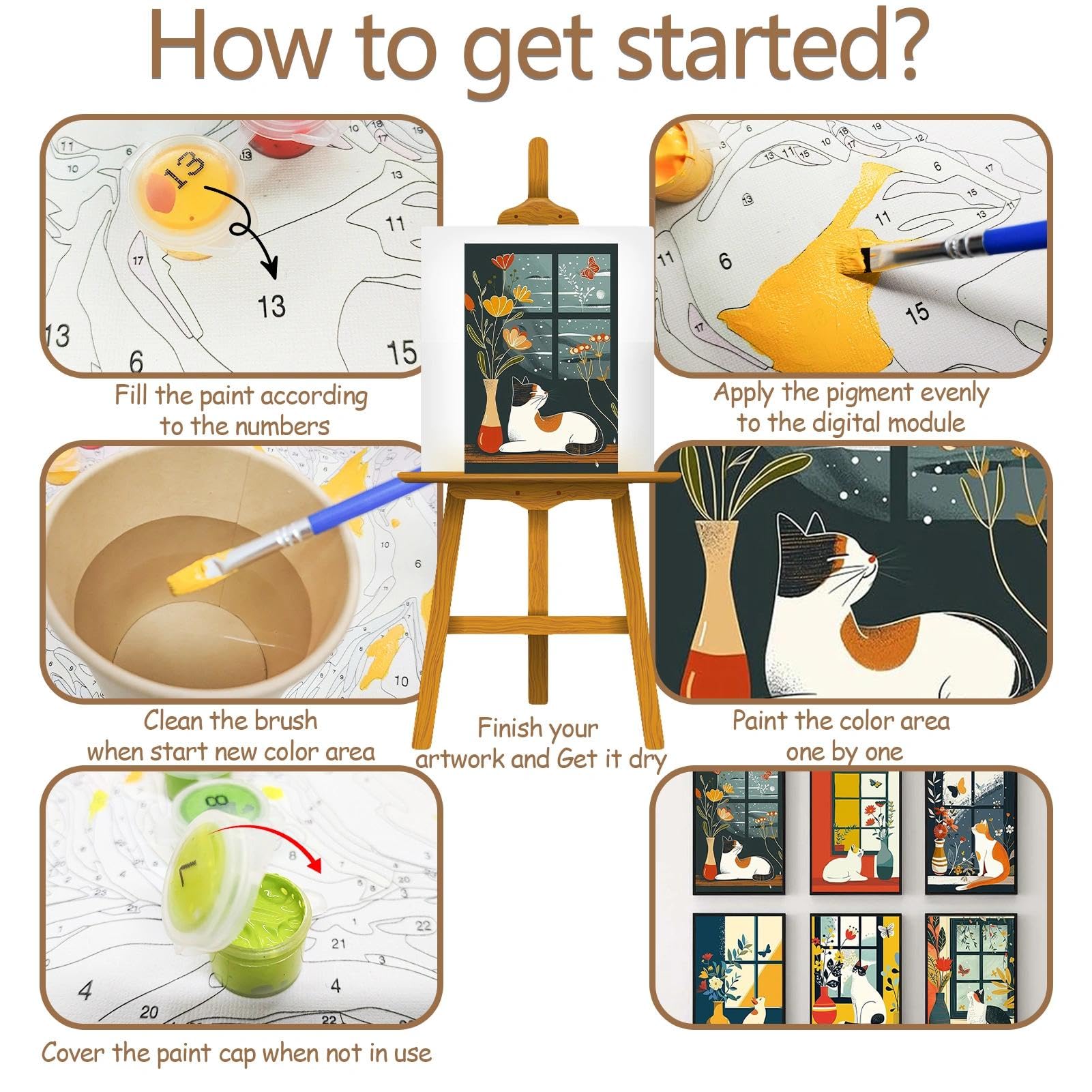 How to get started?

Fill the paint according to the numbers

Apply the pigment evenly to the digital module

Clean the brush when start new color area

Finish your artwork and Get it dry

Paint the color area one by one

Cover the paint cap when not in use