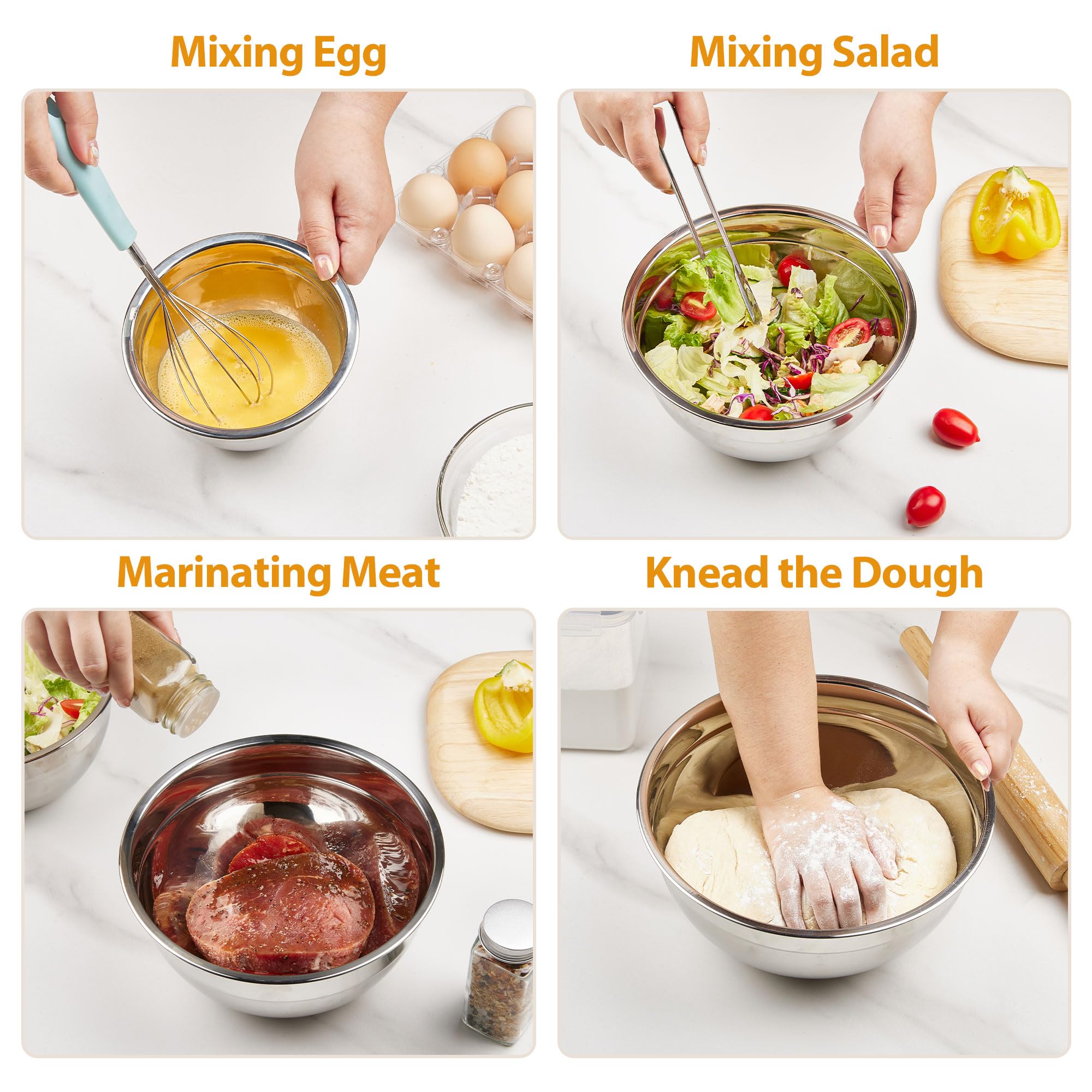 Mixing Egg

Mixing Salad

Marinating Meat

Knead the Dough