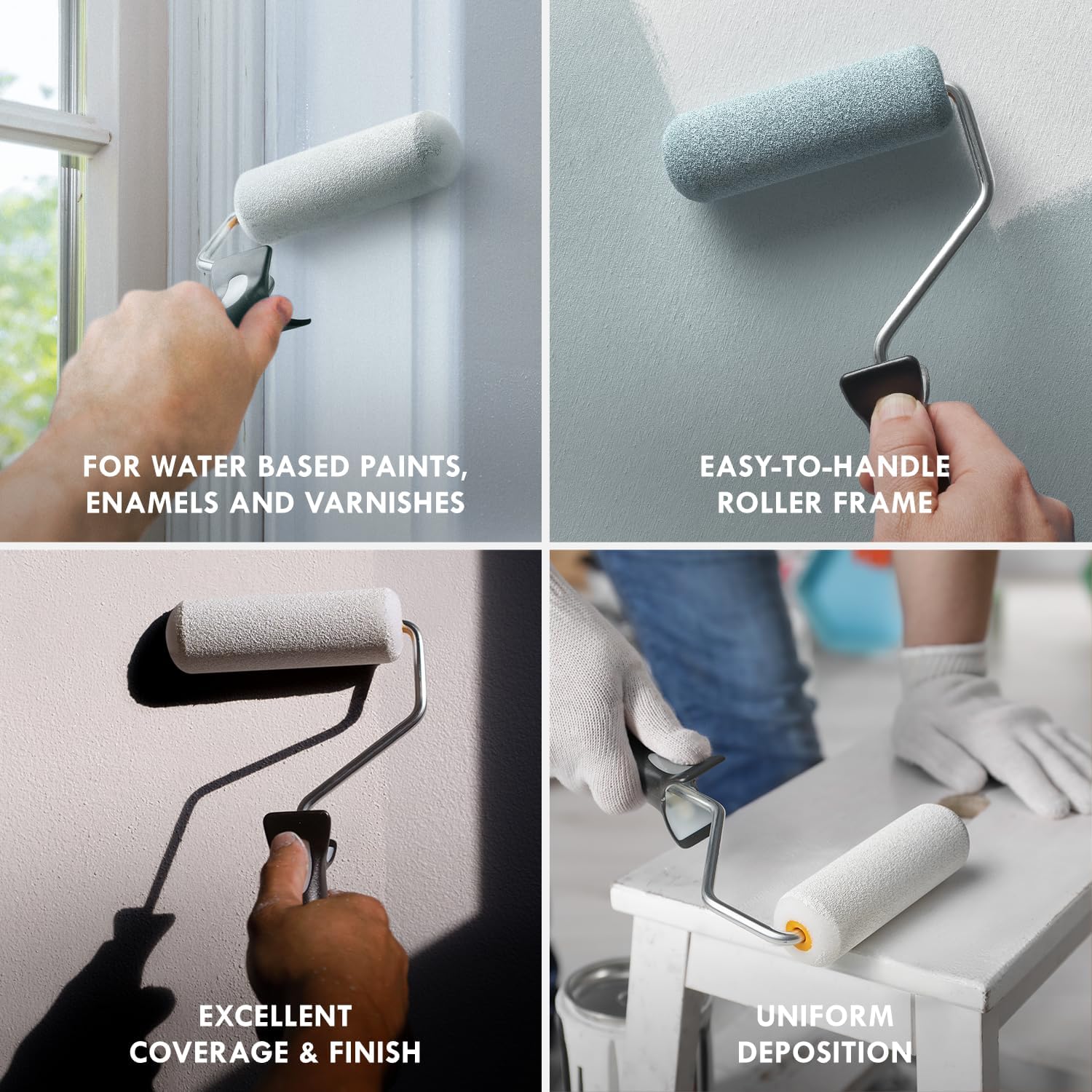 FOR WATER BASED PAINTS, ENAMELS AND VARNISHES

EASY-TO-HANDLE ROLLER FRAME

EXCELLENT COVERAGE & FINISH

UNIFORM DEPOSITION