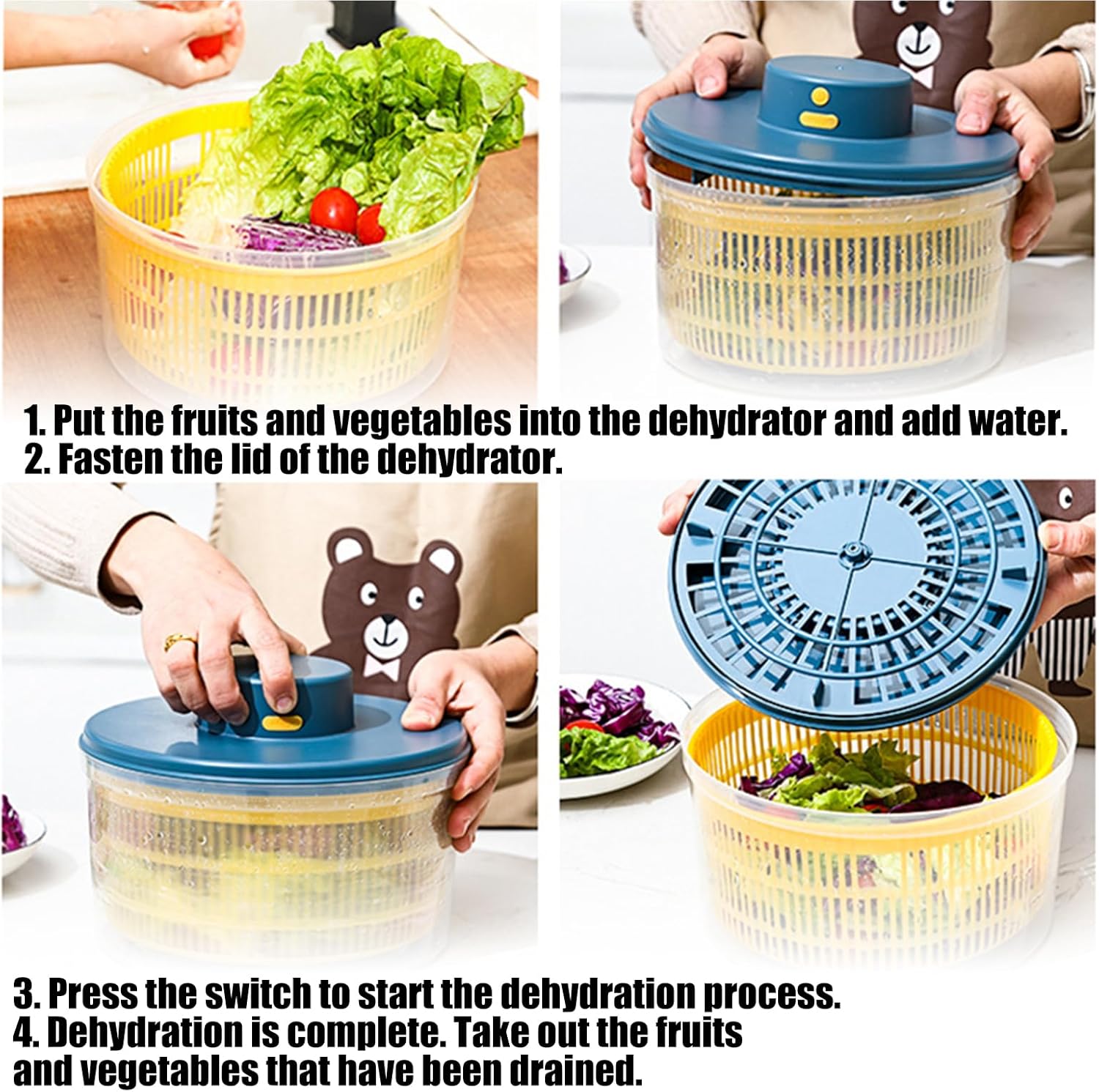 1. Put the fruits and vegetables into the dehydrator and add water.
2. Fasten the lid of the dehydrator.

3. Press the switch to start the dehydration process.
4. Dehydration is complete. Take out the fruits and vegetables that have been drained.