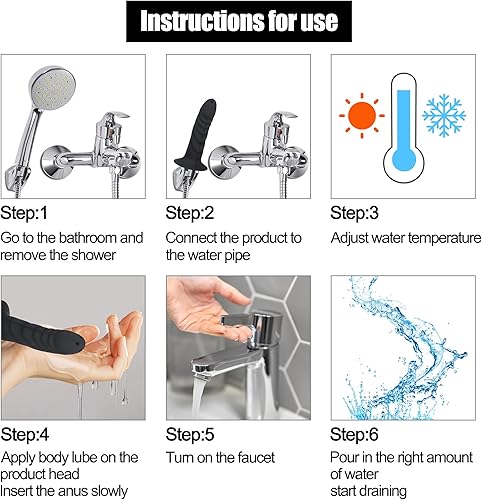 Instructions for use

Step:1
Go to the bathroom and remove the shower

Step:2
Connect the product to the water pipe

Step:3
Adjust water temperature

Step:4
Apply body lube on the product head
Insert the anus slowly

Step:5
Turn on the faucet

Step:6
Pour in the right amount of water
start draining