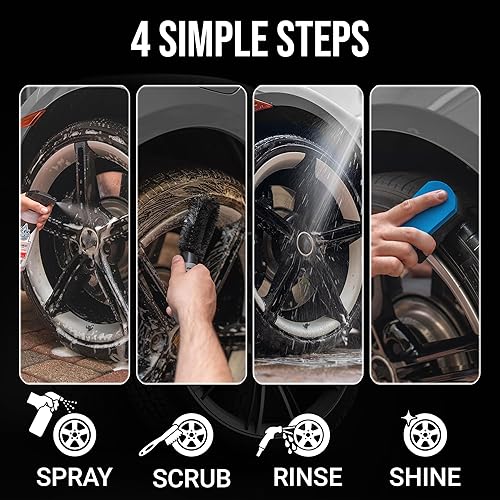 4 SIMPLE STEPS

SPRAY

SCRUB

RINSE

SHINE