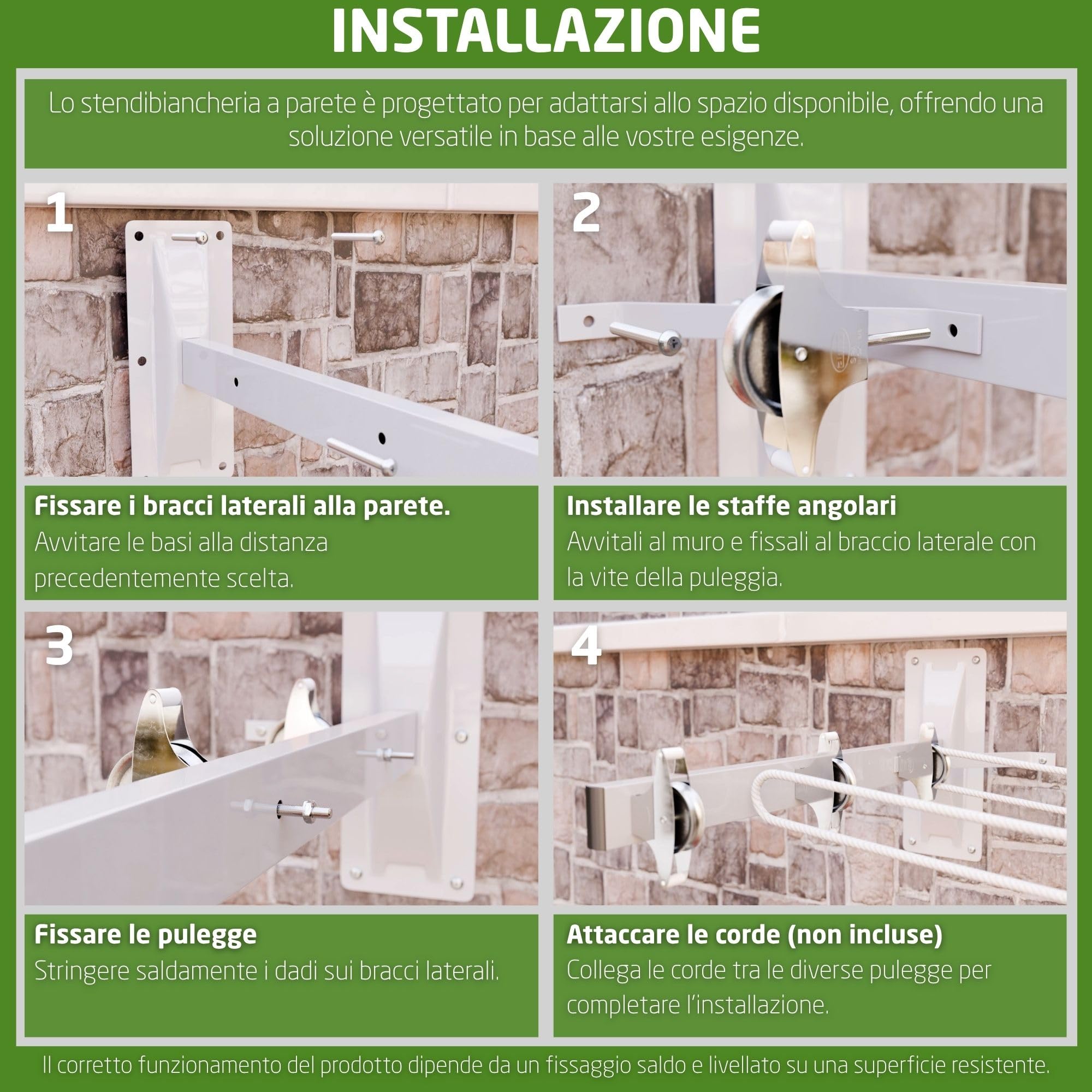 INSTALLAZIONE

Lo stendibiancheria a parete è progettato per adattarsi allo spazio disponibile, offrendo una soluzione versatile in base alle vostre esigenze.

1

Fissare i bracci laterali alla parete.
Avvitare le basi alla distanza precedentemente scelta.

2

Installare le staffe angolari
Avvitali al muro e fissali al braccio laterale con la vite della puleggia.

3

Fissare le pulegge
Stringere saldamente i dadi sui bracci laterali.

4

Attaccare le corde (non incluse)
Collega le corde tra le diverse pulegge per completare l'installazione.

Il corretto funzionamento del prodotto dipende da un fissaggio saldo e livellato su una superficie resistente.