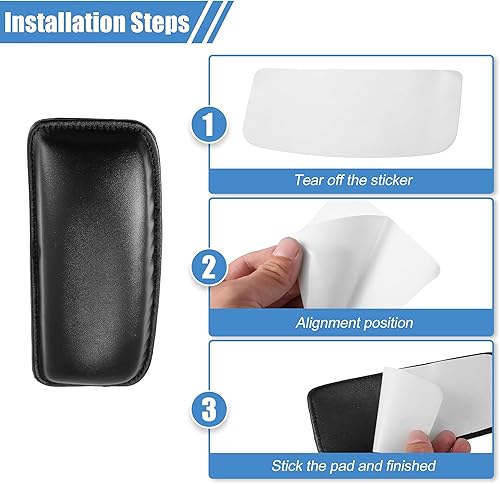 Installation Steps

1

Tear off the sticker

2

Alignment position

3

Stick the pad and finished