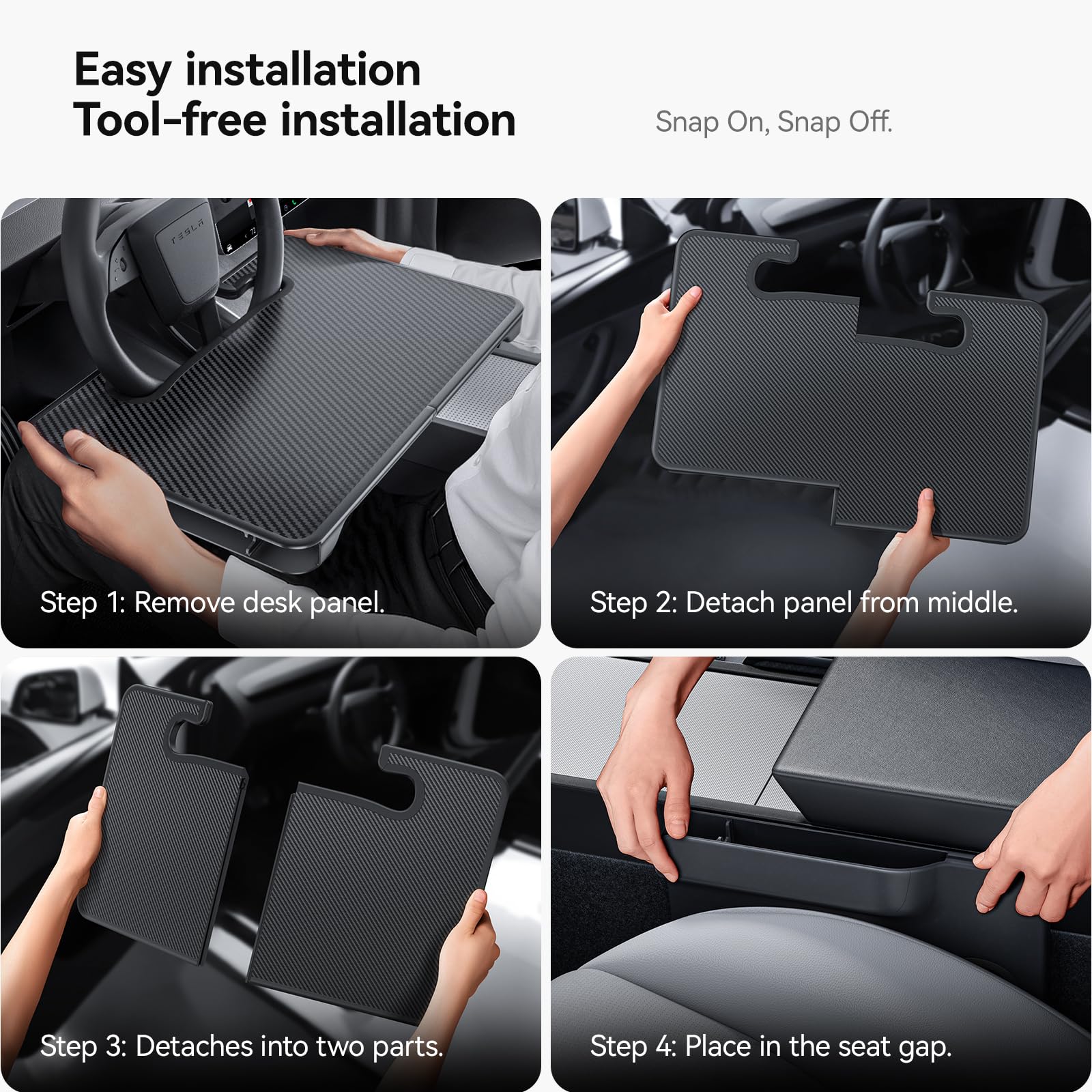 Easy installation
Tool-free installation

Snap On, Snap Off.

TESLA

Step 1: Remove desk panel.

Step 2: Detach panel from middle.

Step 3: Detaches into two parts.

Step 4: Place in the seat gap.