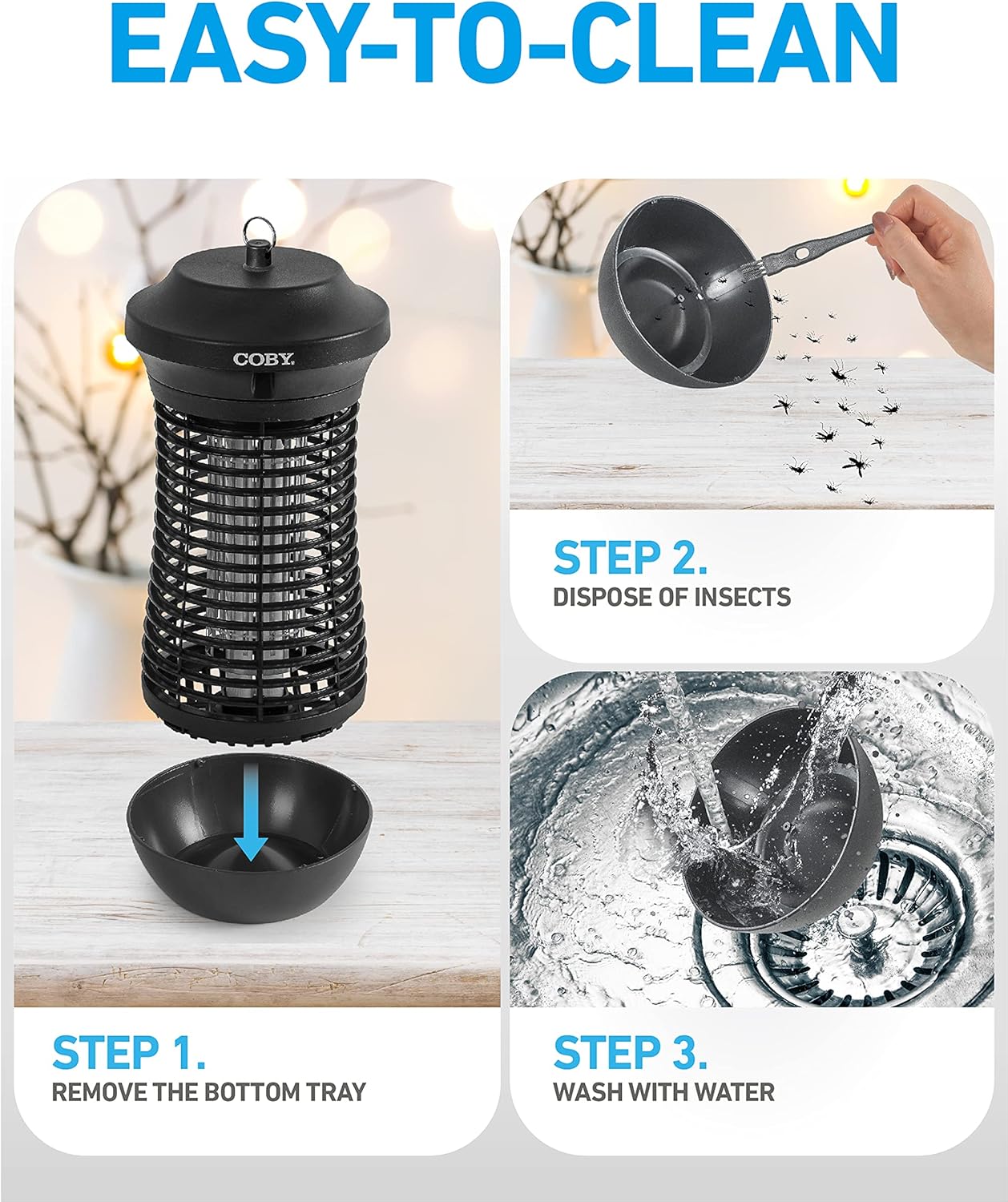 EASY-TO-CLEAN

COBY.

STEP 1.
REMOVE THE BOTTOM TRAY

STEP 2.
DISPOSE OF INSECTS

STEP 3.
WASH WITH WATER