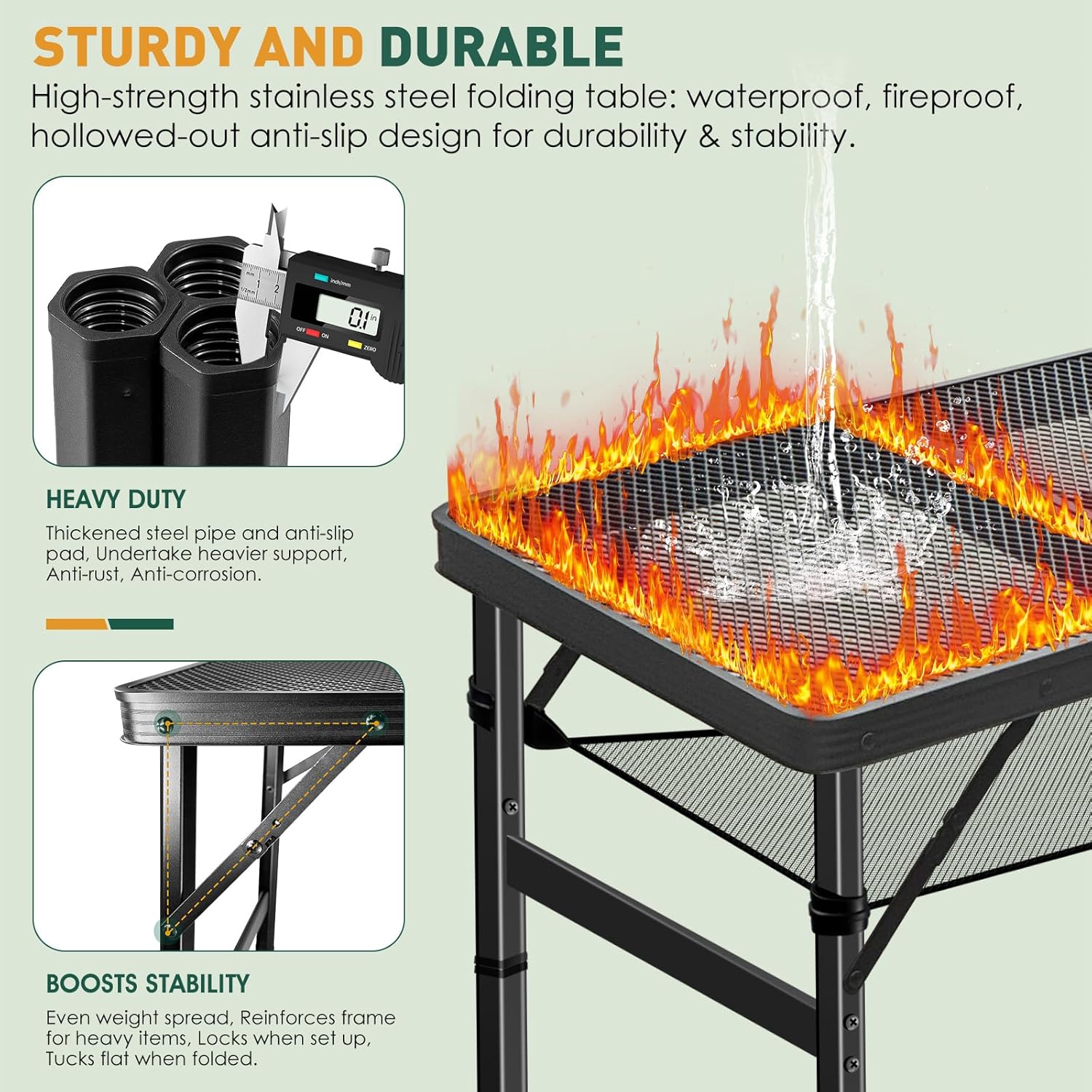 STURDY AND DURABLE

High-strength stainless steel folding table: waterproof, fireproof, hollowed-out anti-slip design for durability & stability.

inch/mm

0.1 in

OFF ON ZERO

HEAVY DUTY

Thickened steel pipe and anti-slip pad, Undertake heavier support, Anti-rust, Anti-corrosion.

BOOSTS STABILITY

Even weight spread, Reinforces frame for heavy items, Locks when set up, Tucks flat when folded.