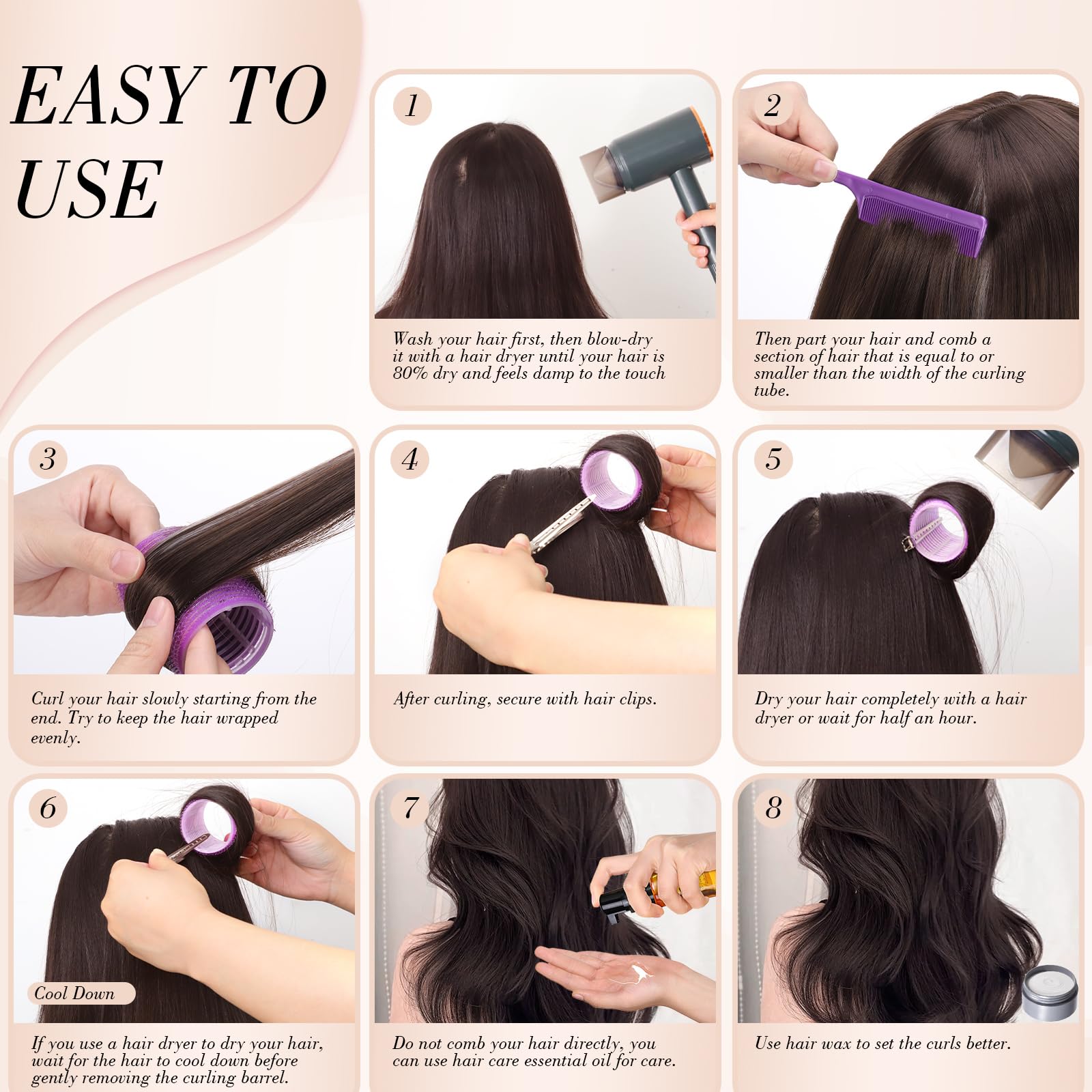 EASY TO USE

1

Wash your hair first, then blow-dry it with a hair dryer until your hair is 80% dry and feels damp to the touch

2

Then part your hair and comb a section of hair that is equal to or smaller than the width of the curling tube.

3

Curl your hair slowly starting from the end. Try to keep the hair wrapped evenly.

4

After curling, secure with hair clips.

5

Dry your hair completely with a hair dryer or wait for half an hour.

6

Cool Down

If you use a hair dryer to dry your hair, wait for the hair to cool down before gently removing the curling barrel.

7

Do not comb your hair directly, you can use hair care essential oil for care.

8

Use hair wax to set the curls better.