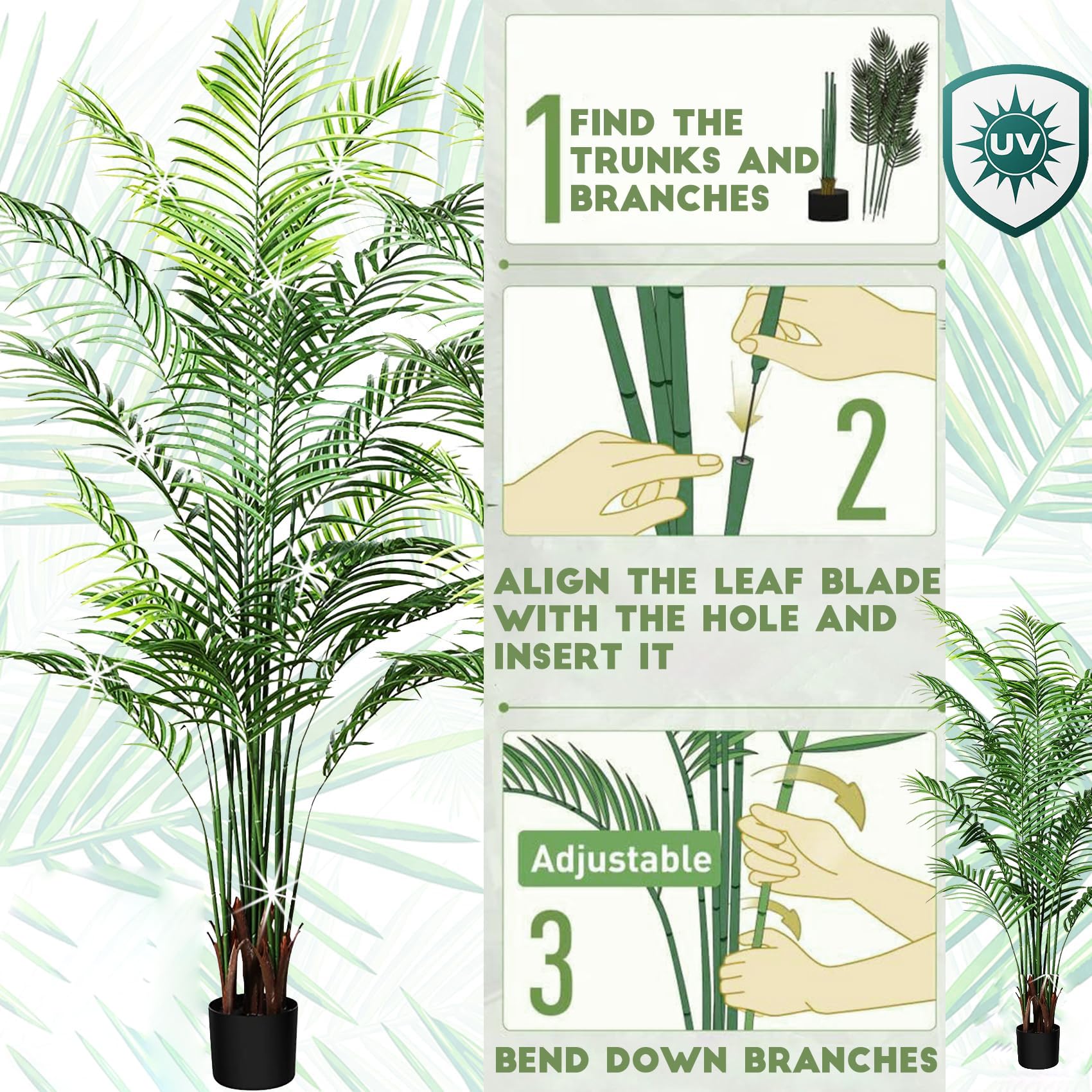 1 FIND THE TRUNKS AND BRANCHES

UV

2

ALIGN THE LEAF BLADE WITH THE HOLE AND INSERT IT

Adjustable

3

BEND DOWN BRANCHES