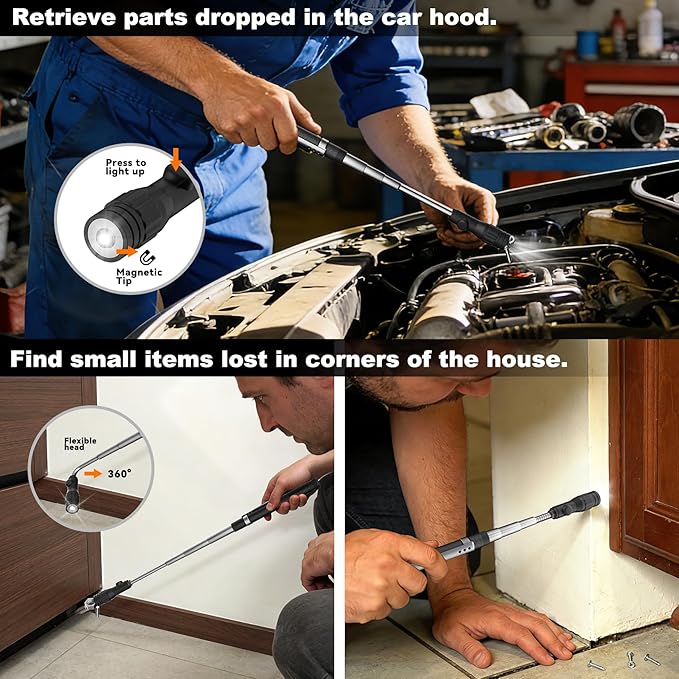 Retrieve parts dropped in the car hood.

Press to light up

Magnetic Tip

Find small items lost in corners of the house.

Flexible head

360°