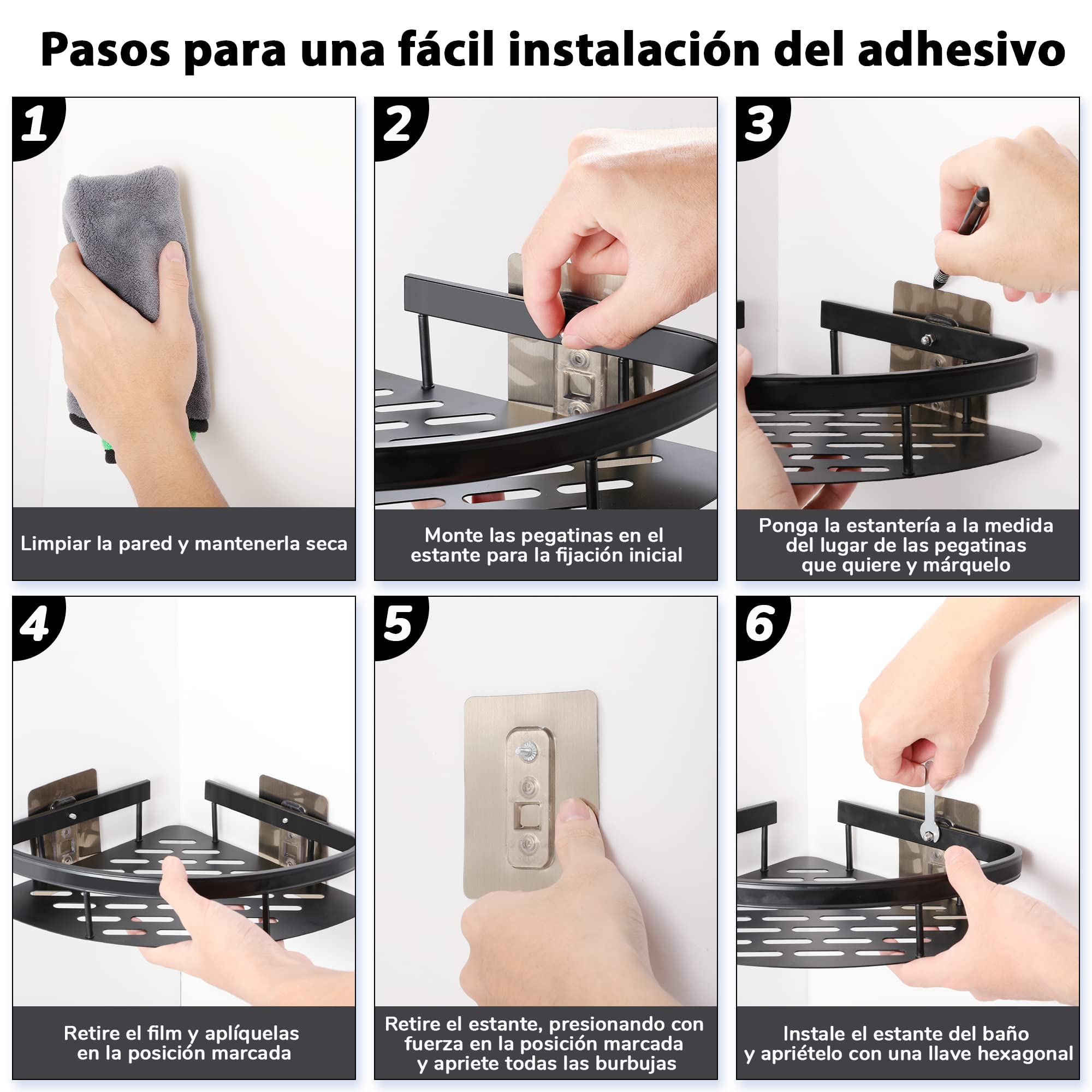 Pasos para una fácil instalación del adhesivo

1

Limpiar la pared y mantenerla seca

2

Monte las pegatinas en el estante para la fijación inicial

3

Ponga la estantería a la medida del lugar de las pegatinas que quiere y márquelo

4

Retire el film y aplíquelas en la posición marcada

5

Retire el estante, presionando con fuerza en la posición marcada y apriete todas las burbujas

6

Instale el estante del baño y apriételo con una llave hexagonal