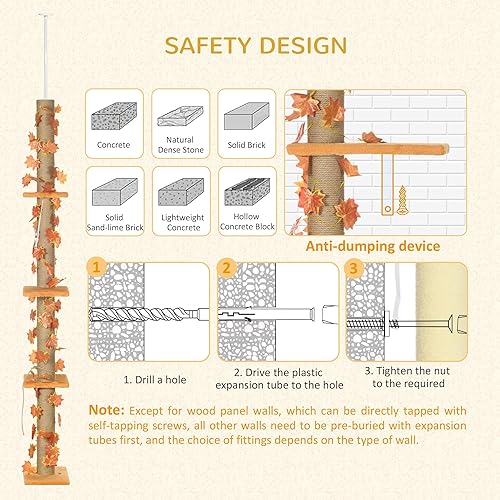 SAFETY DESIGN

Concrete

Natural Dense Stone

Solid Brick

Solid Sand-lime Brick

Lightweight Concrete

Hollow Concrete Block

Anti-dumping device

1

2

3

1. Drill a hole

2. Drive the plastic expansion tube to the hole

3. Tighten the nut to the required

Note: Except for wood panel walls, which can be directly tapped with self-tapping screws, all other walls need to be pre-buried with expansion tubes first, and the choice of fittings depends on the type of wall.