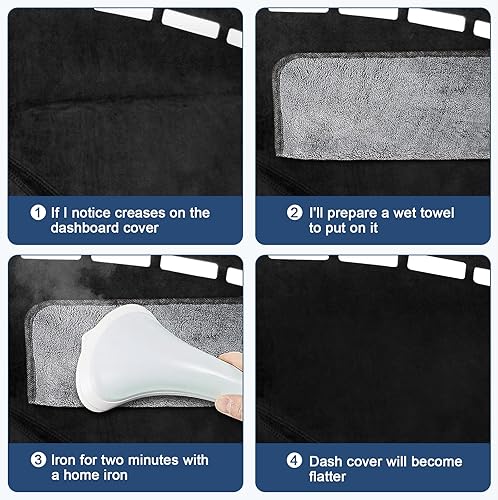 1 If I notice creases on the dashboard cover

2 I'll prepare a wet towel to put on it

3 Iron for two minutes with a home iron

4 Dash cover will become flatter