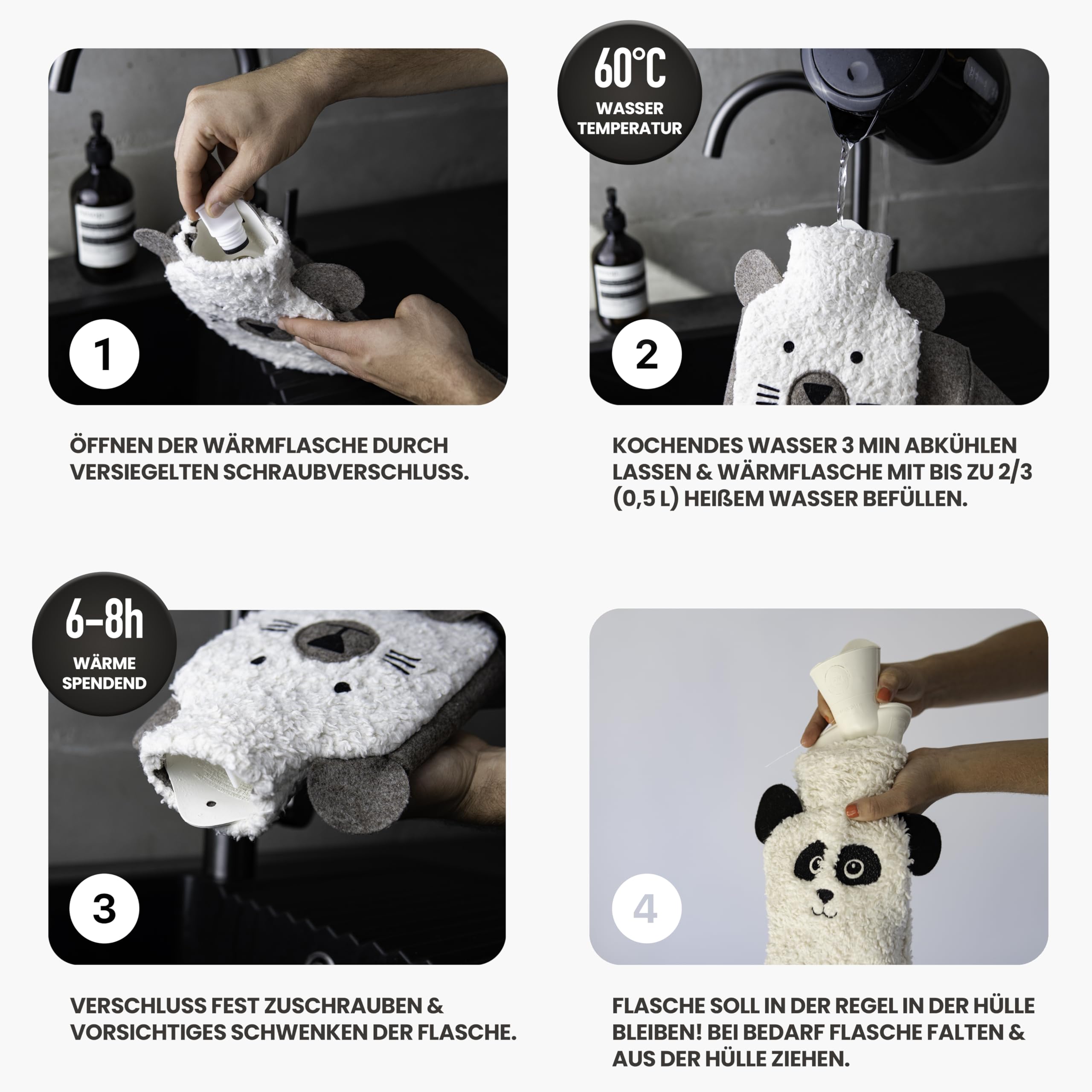 1

ÖFFNEN DER WÄRMFLASCHE DURCH VERSIEGELTEN SCHRAUBVERSCHLUSS.

60°C
WASSER
TEMPERATUR

2

KOCHENDES WASSER 3 MIN ABKÜHLEN LASSEN & WÄRMFLASCHE MIT BIS ZU 2/3 (0,5 L) HEIßEM WASSER BEFÜLLEN.

6-8h
WÄRME
SPENDEND

3

VERSCHLUSS FEST ZUSCHRAUBEN & VORSICHTIGES SCHWENKEN DER FLASCHE.

4

FLASCHE SOLL IN DER REGEL IN DER HÜLLE BLEIBEN! BEI BEDARF FLASCHE FALTEN & AUS DER HÜLLE ZIEHEN.