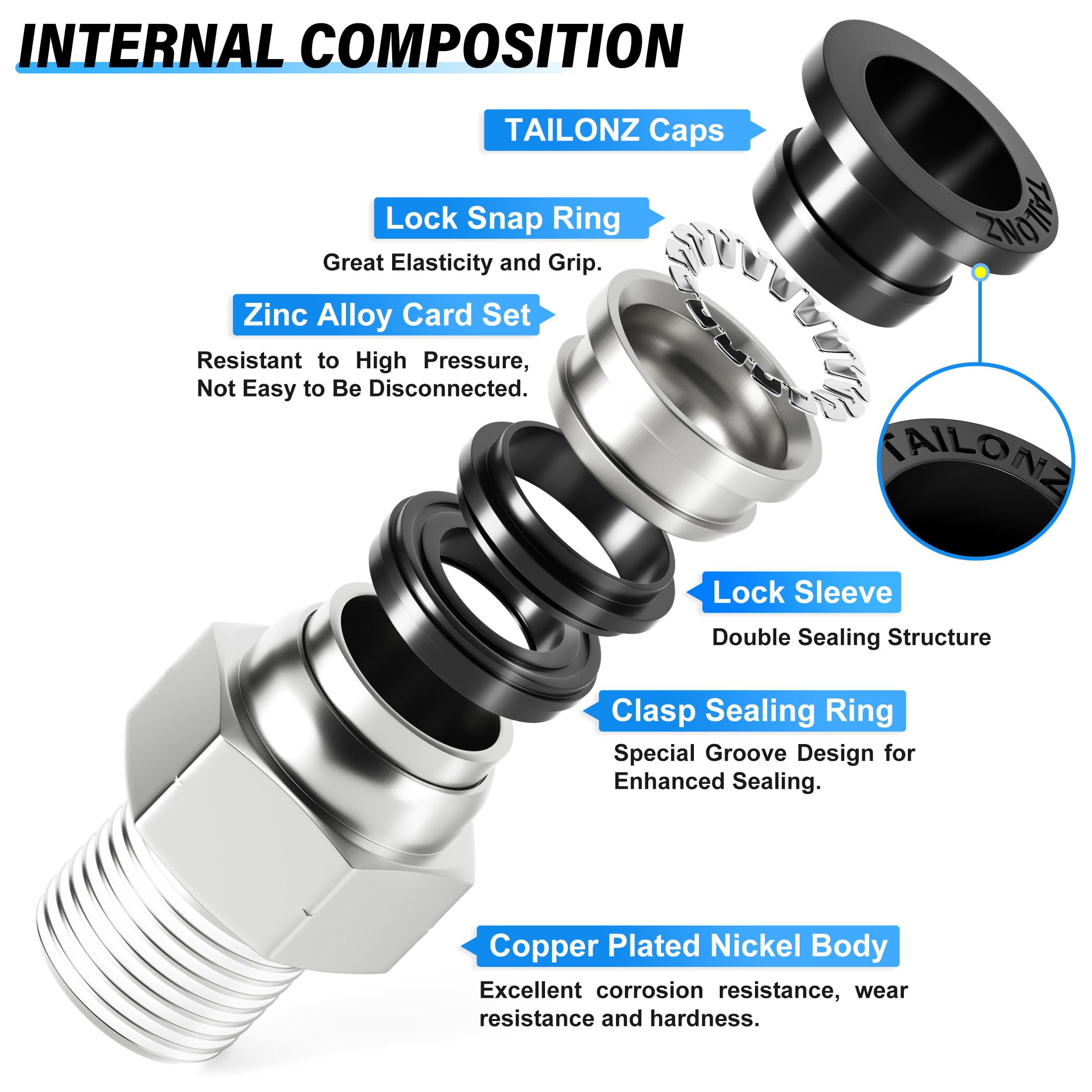 INTERNAL COMPOSITION

TAILONZ Caps

TAILONZ

Lock Snap Ring

Great Elasticity and Grip.

Zinc Alloy Card Set

Resistant to High Pressure, Not Easy to Be Disconnected.

TAILONZ

Lock Sleeve

Double Sealing Structure

Clasp Sealing Ring

Special Groove Design for Enhanced Sealing.

Copper Plated Nickel Body

Excellent corrosion resistance, wear resistance and hardness.