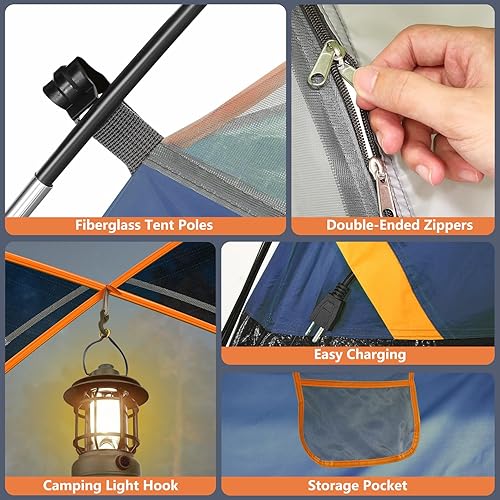 Fiberglass Tent Poles

Double-Ended Zippers

Easy Charging

Camping Light Hook

Storage Pocket