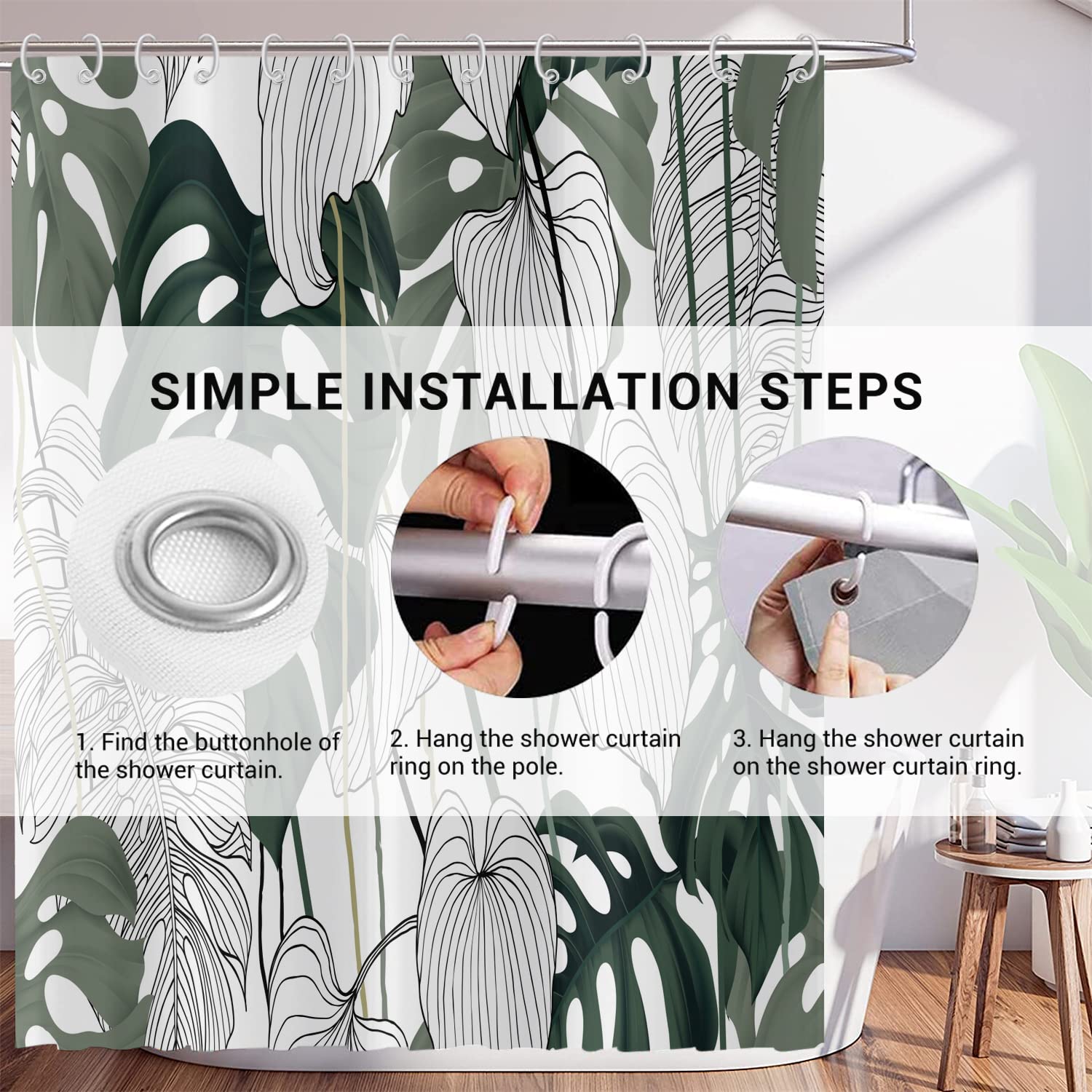 SIMPLE INSTALLATION STEPS

1. Find the buttonhole of the shower curtain.

2. Hang the shower curtain ring on the pole.

3. Hang the shower curtain on the shower curtain ring.