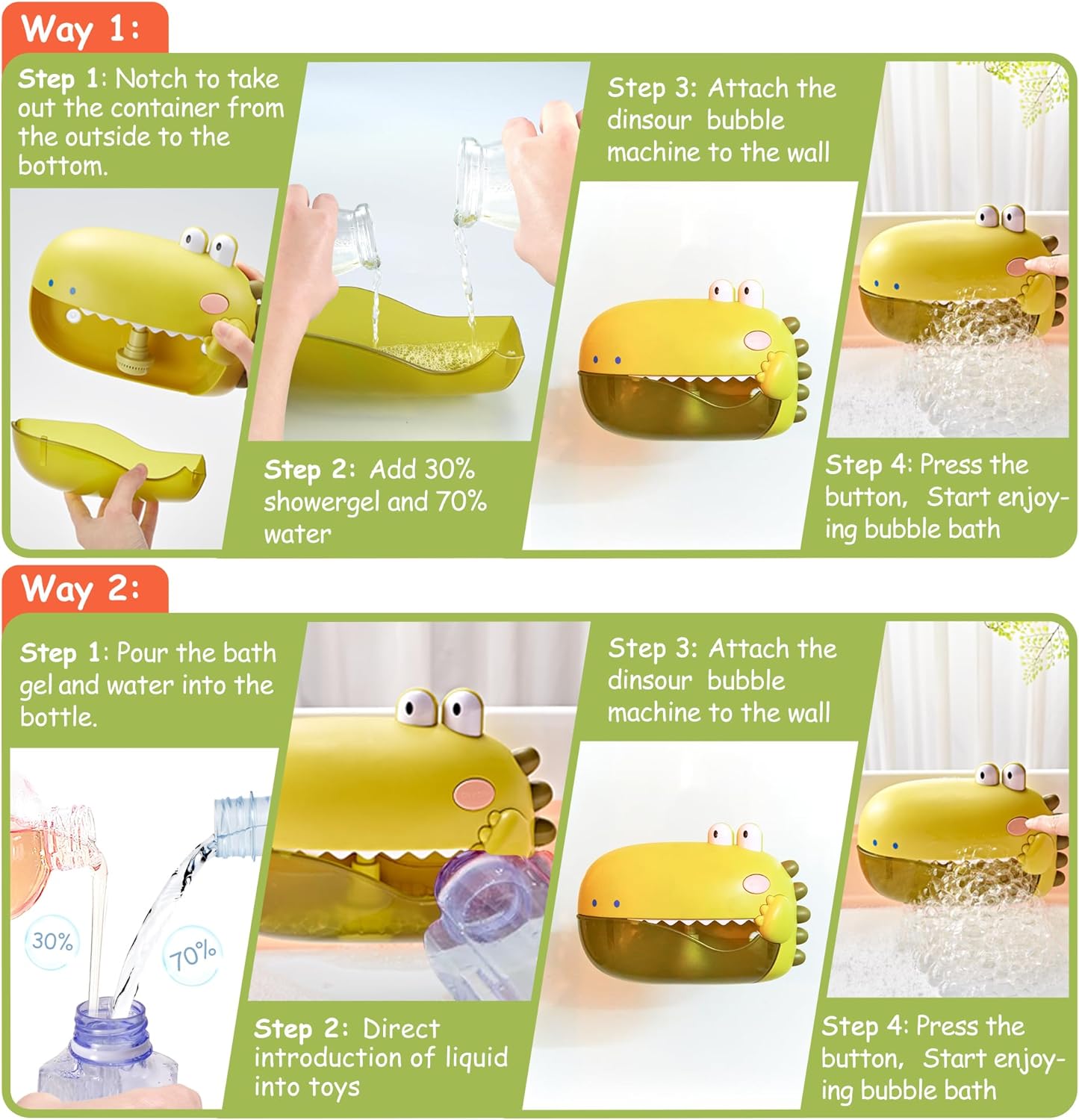 Way 1:

Step 1: Notch to take out the container from the outside to the bottom.

Step 2: Add 30% showergel and 70% water

Step 3: Attach the dinsour bubble machine to the wall

Step 4: Press the button, Start enjoying bubble bath

Way 2:

Step 1: Pour the bath gel and water into the bottle.

30%

70%

Step 2: Direct introduction of liquid into toys

Step 3: Attach the dinsour bubble machine to the wall

Step 4: Press the button, Start enjoying bubble bath