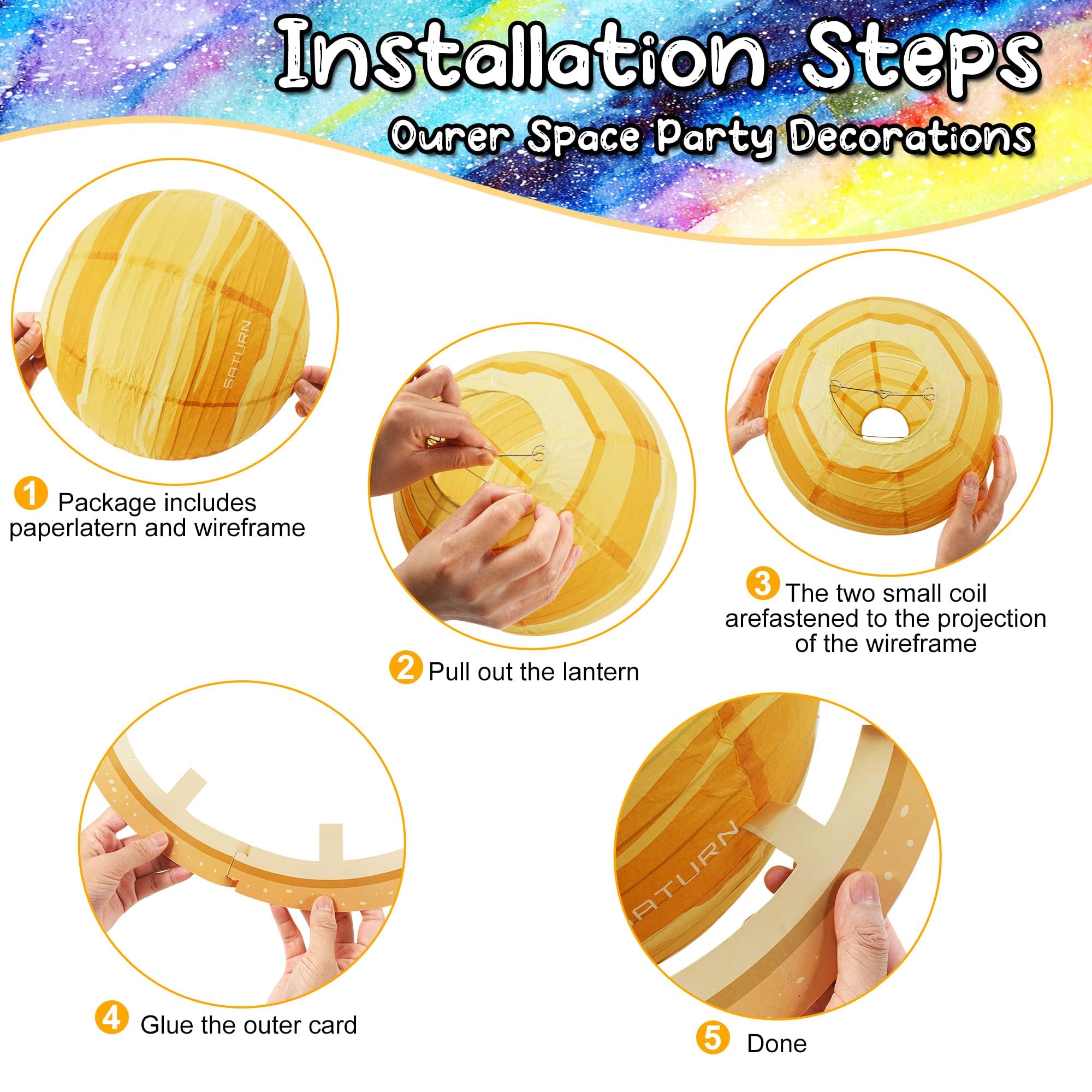 Installation Steps
Ourer Space Party Decorations

SATURN

1 Package includes paperlatern and wireframe

2 Pull out the lantern

3 The two small coil arefastened to the projection of the wireframe

4 Glue the outer card

SATURN

5 Done