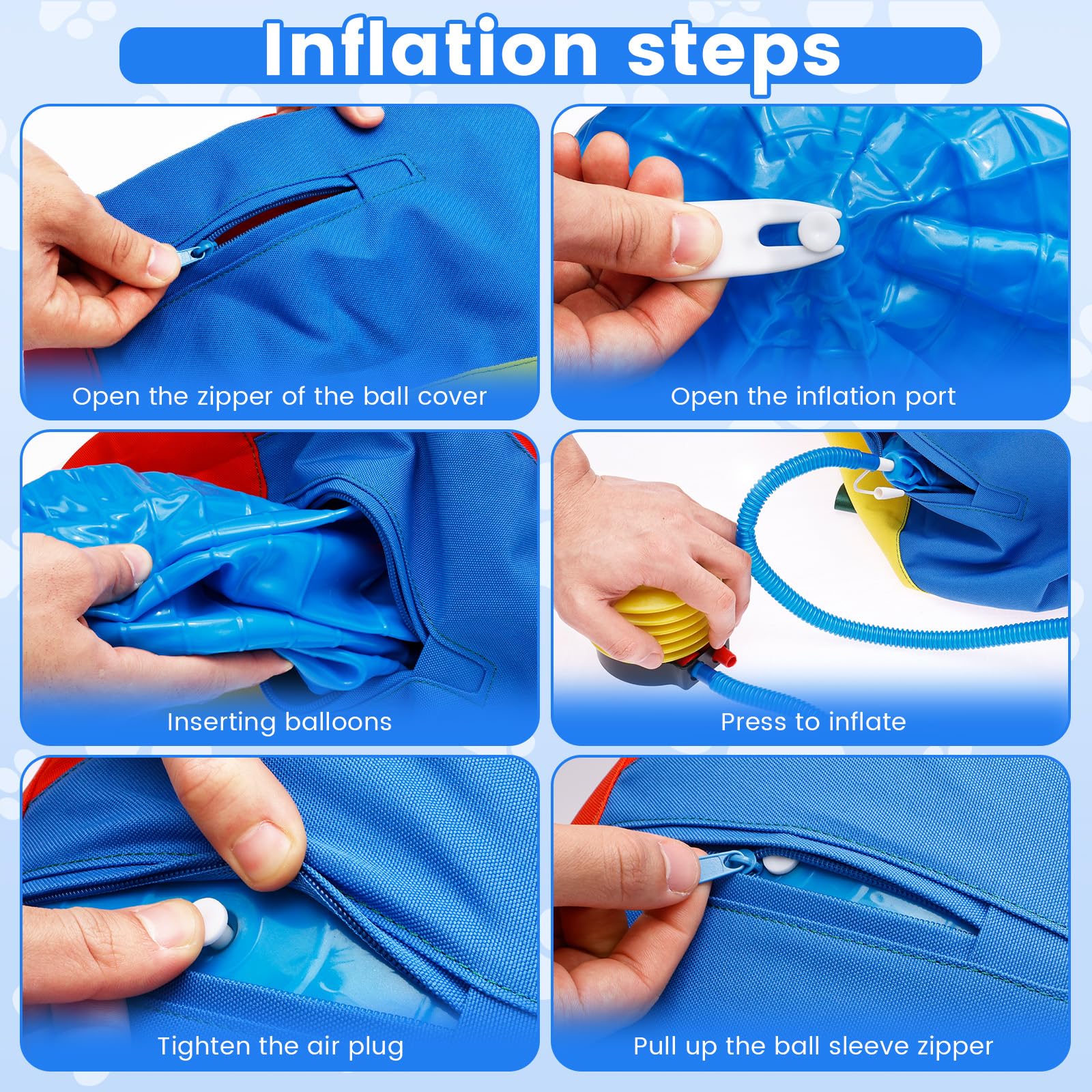 Inflation steps

Open the zipper of the ball cover

Open the inflation port

Inserting balloons

Press to inflate

Tighten the air plug

Pull up the ball sleeve zipper