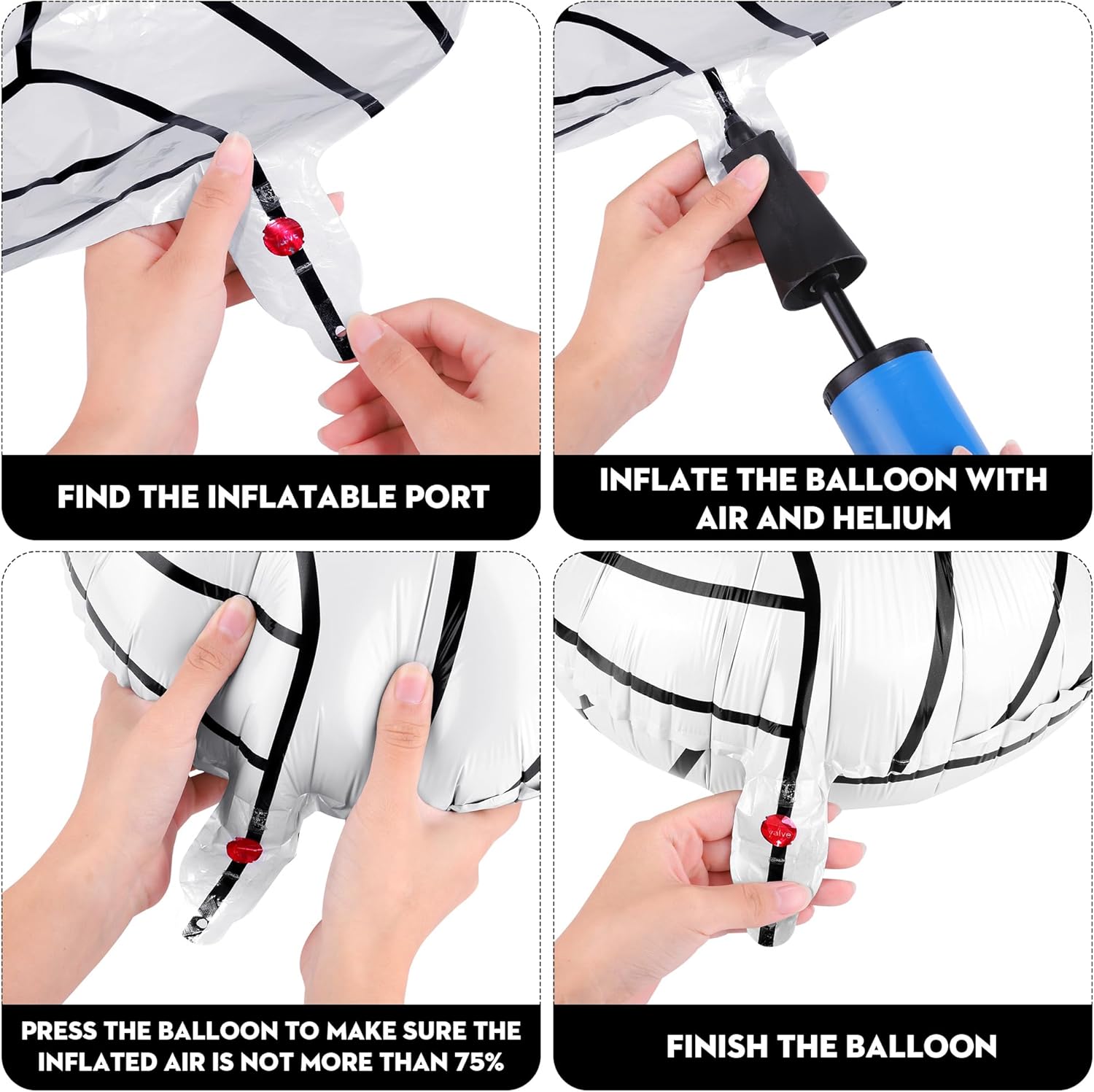 FIND THE INFLATABLE PORT

INFLATE THE BALLOON WITH AIR AND HELIUM

PRESS THE BALLOON TO MAKE SURE THE INFLATED AIR IS NOT MORE THAN 75%

valve

FINISH THE BALLOON