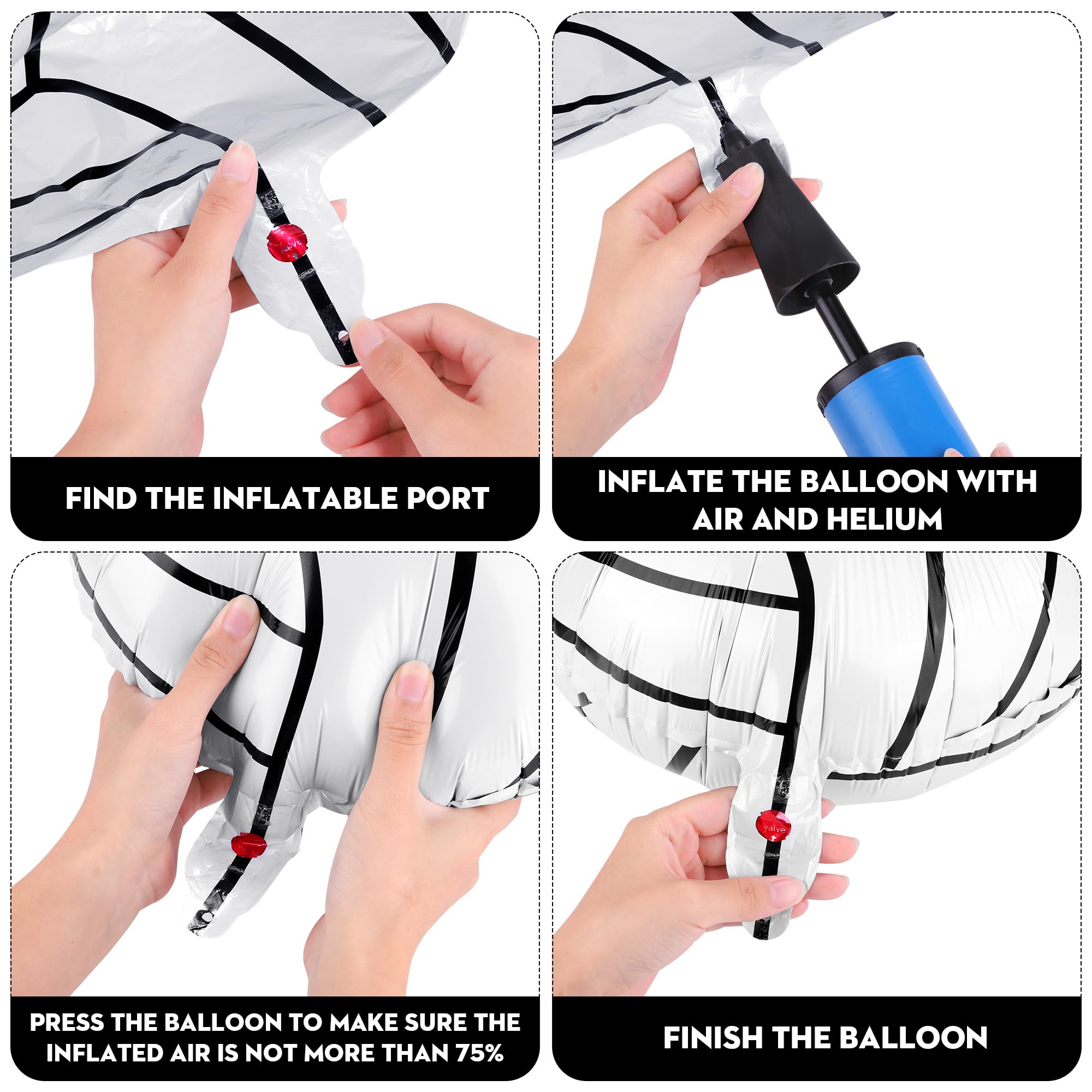 valve

FIND THE INFLATABLE PORT

INFLATE THE BALLOON WITH AIR AND HELIUM

PRESS THE BALLOON TO MAKE SURE THE INFLATED AIR IS NOT MORE THAN 75%

valve

FINISH THE BALLOON