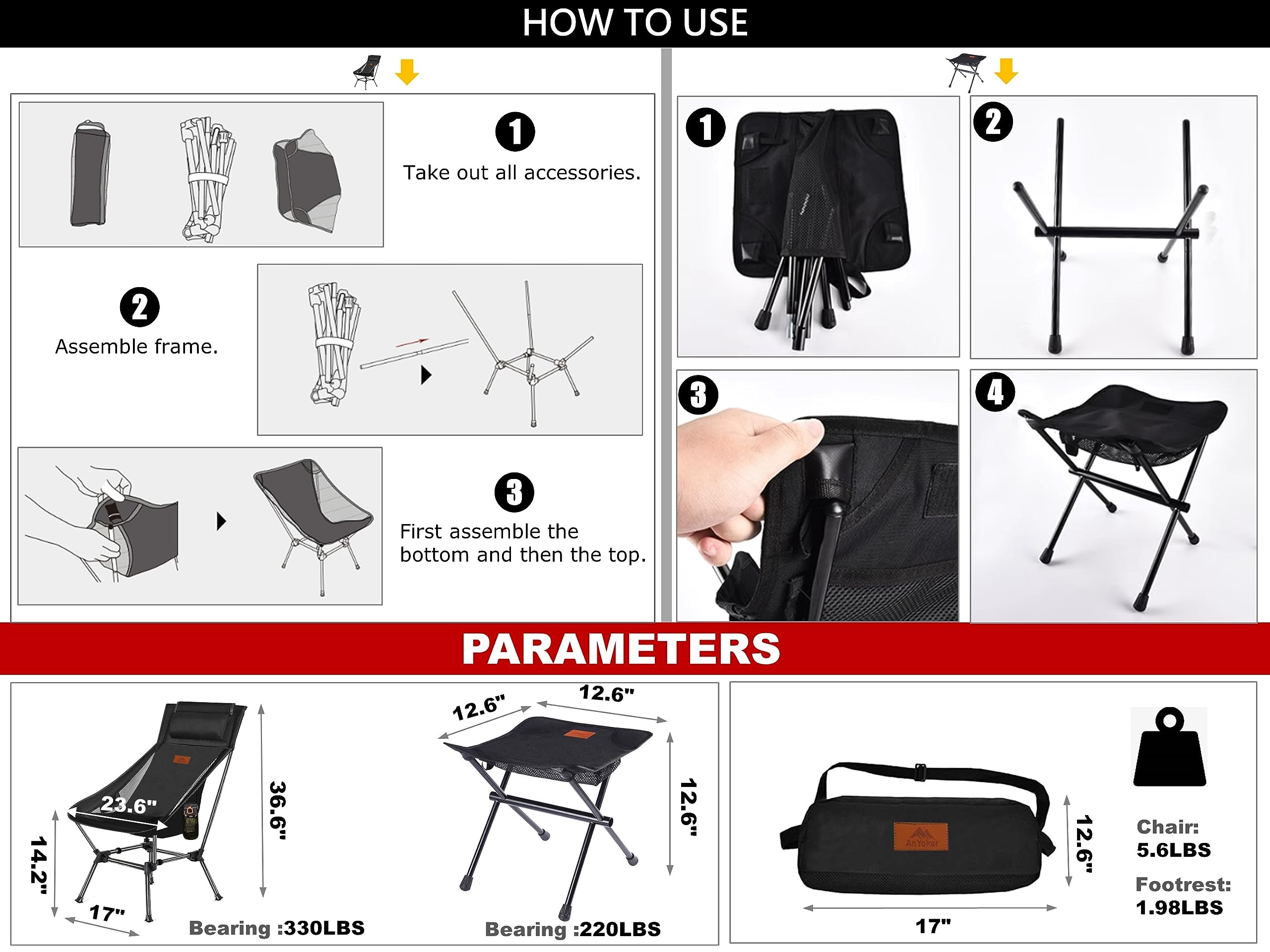 HOW TO USE

1
Take out all accessories.

2
Assemble frame.

3
First assemble the bottom and then the top.

1

2

3

4

PARAMETERS

23.6"
36.6"
14.2"
17"
Bearing :330LBS

12.6"
12.6"
12.6"
Bearing :220LBS

AnYoker
12.6"
17"

Chair:
5.6LBS
Footrest:
1.98LBS