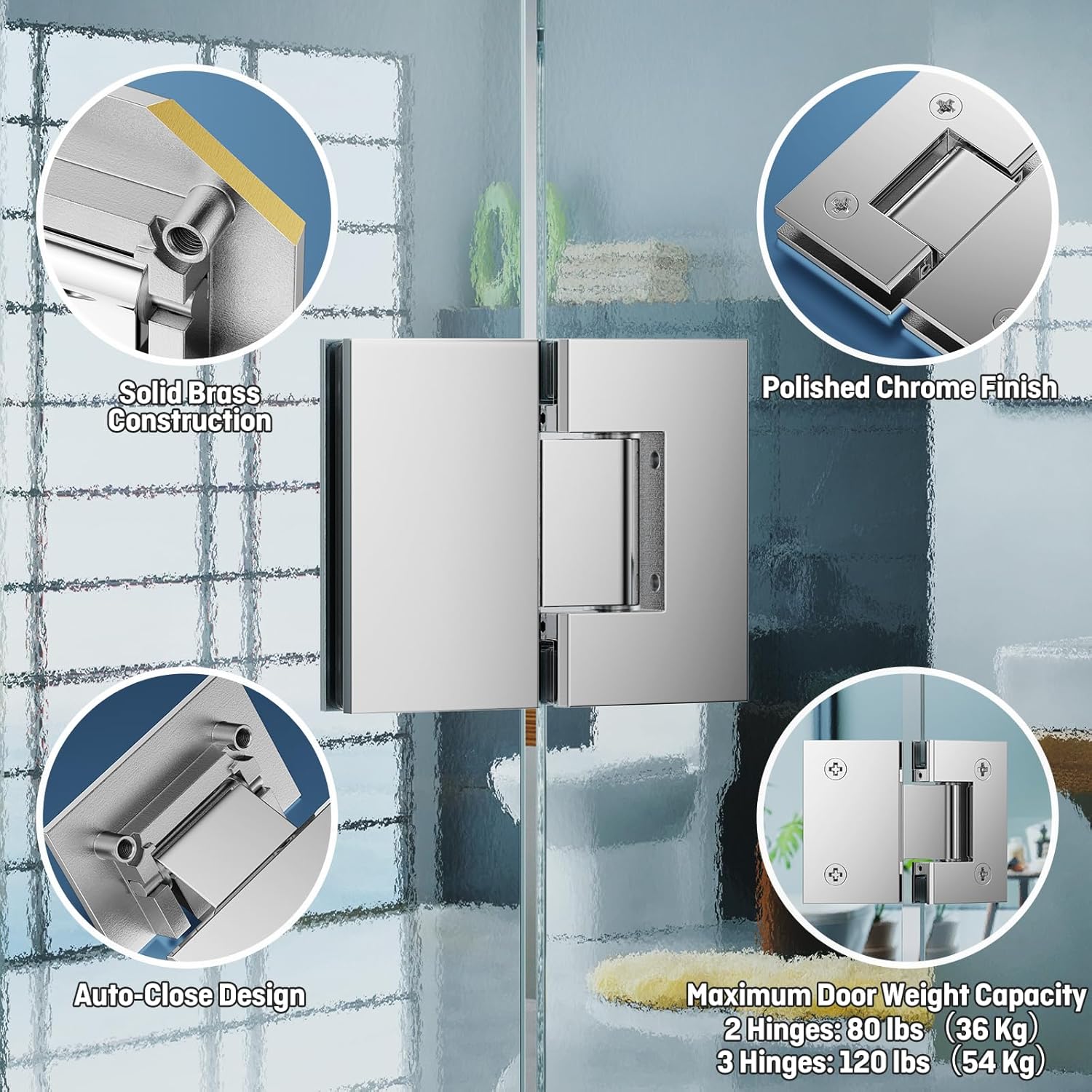 Solid Brass Construction

Polished Chrome Finish

Auto-Close Design

Maximum Door Weight Capacity
2 Hinges: 80 lbs （36 Kg）
3 Hinges: 120 lbs （54 Kg）