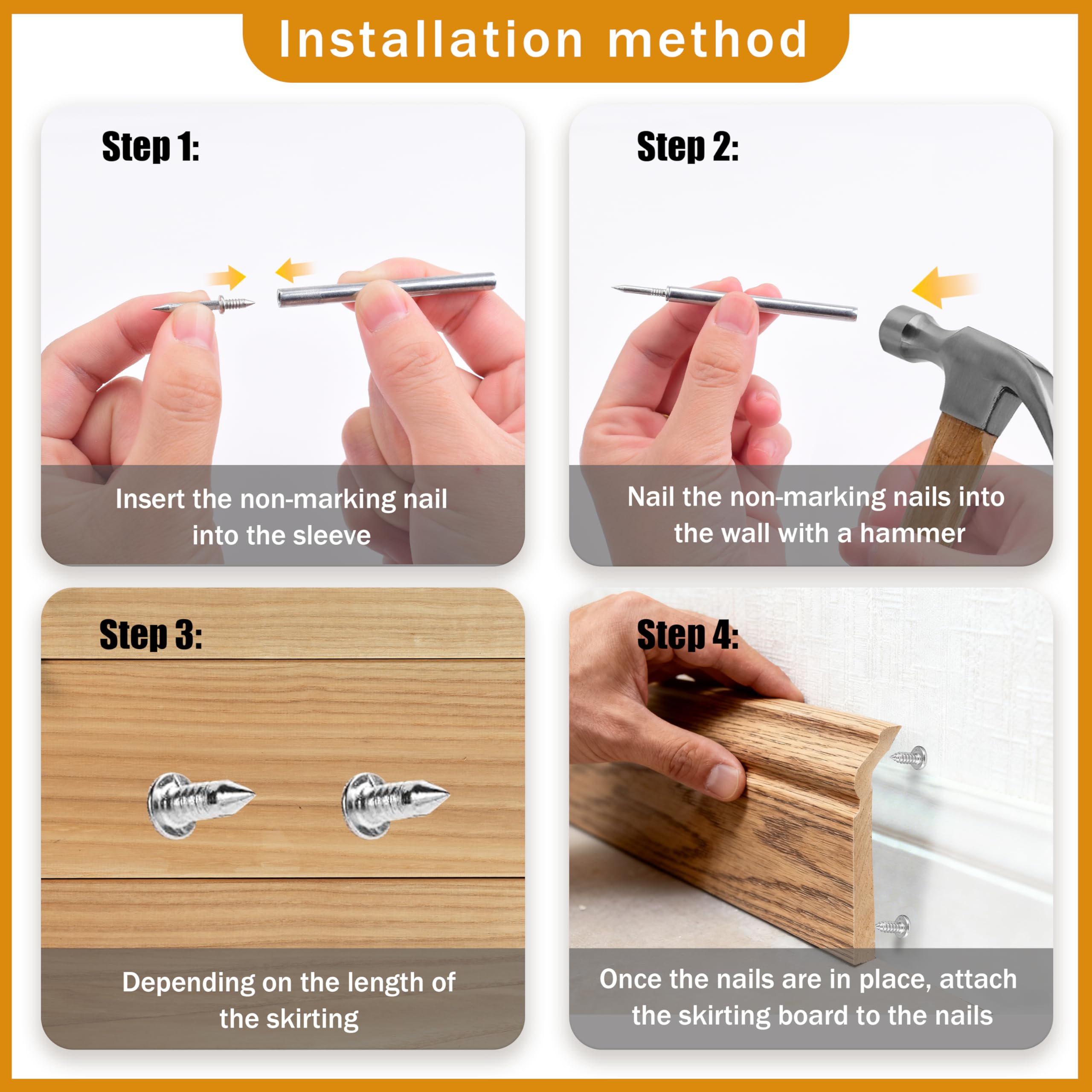 Installation method

Step 1:

Insert the non-marking nail into the sleeve

Step 2:

Nail the non-marking nails into the wall with a hammer

Step 3:

Depending on the length of the skirting

Step 4:

Once the nails are in place, attach the skirting board to the nails